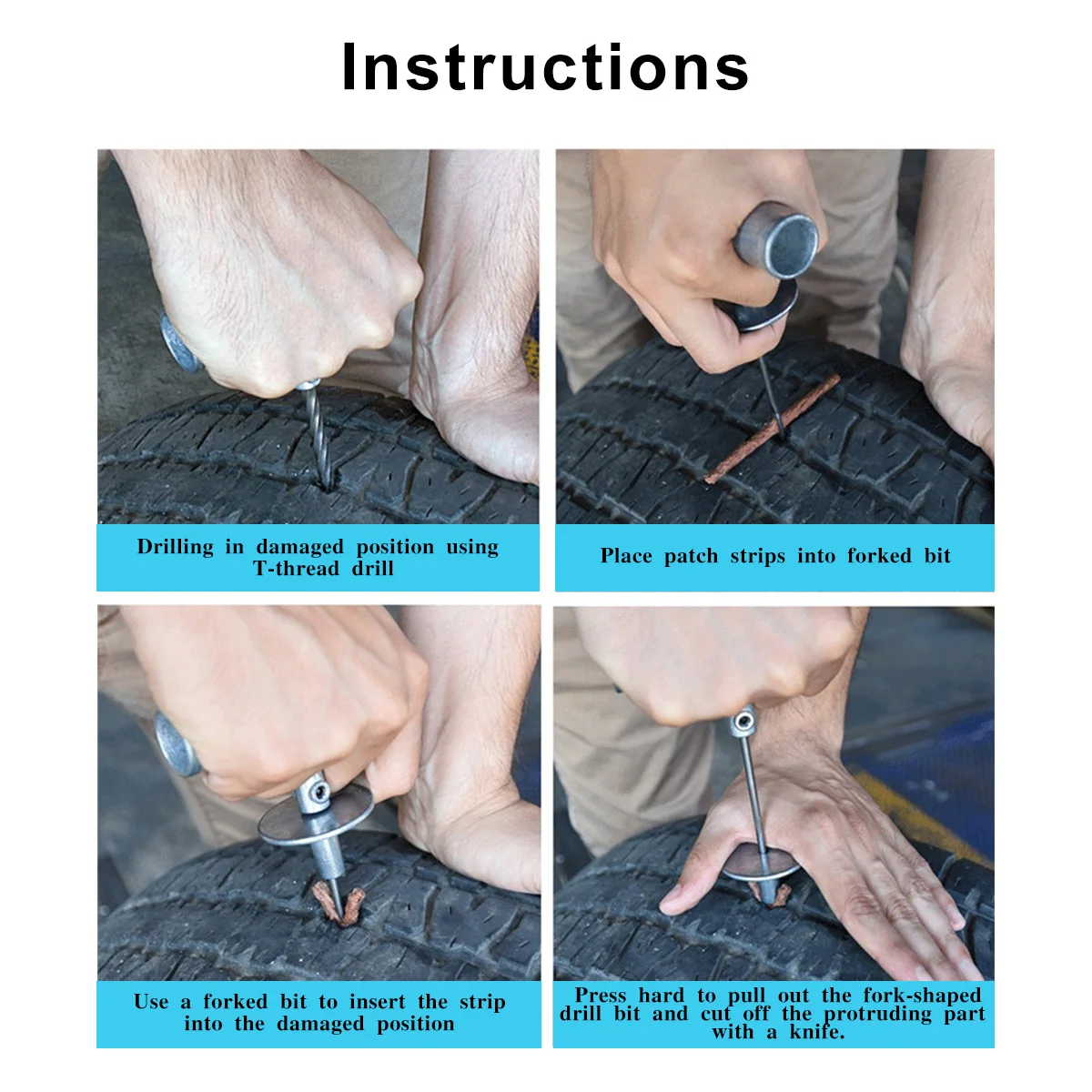 Instructions

Drilling in damaged position using T-thread drill

Place patch strips into forked bit

Use a forked bit to insert the strip into the damaged position

Press hard to pull out the fork-shaped drill bit and cut off the protruding part with a knife.