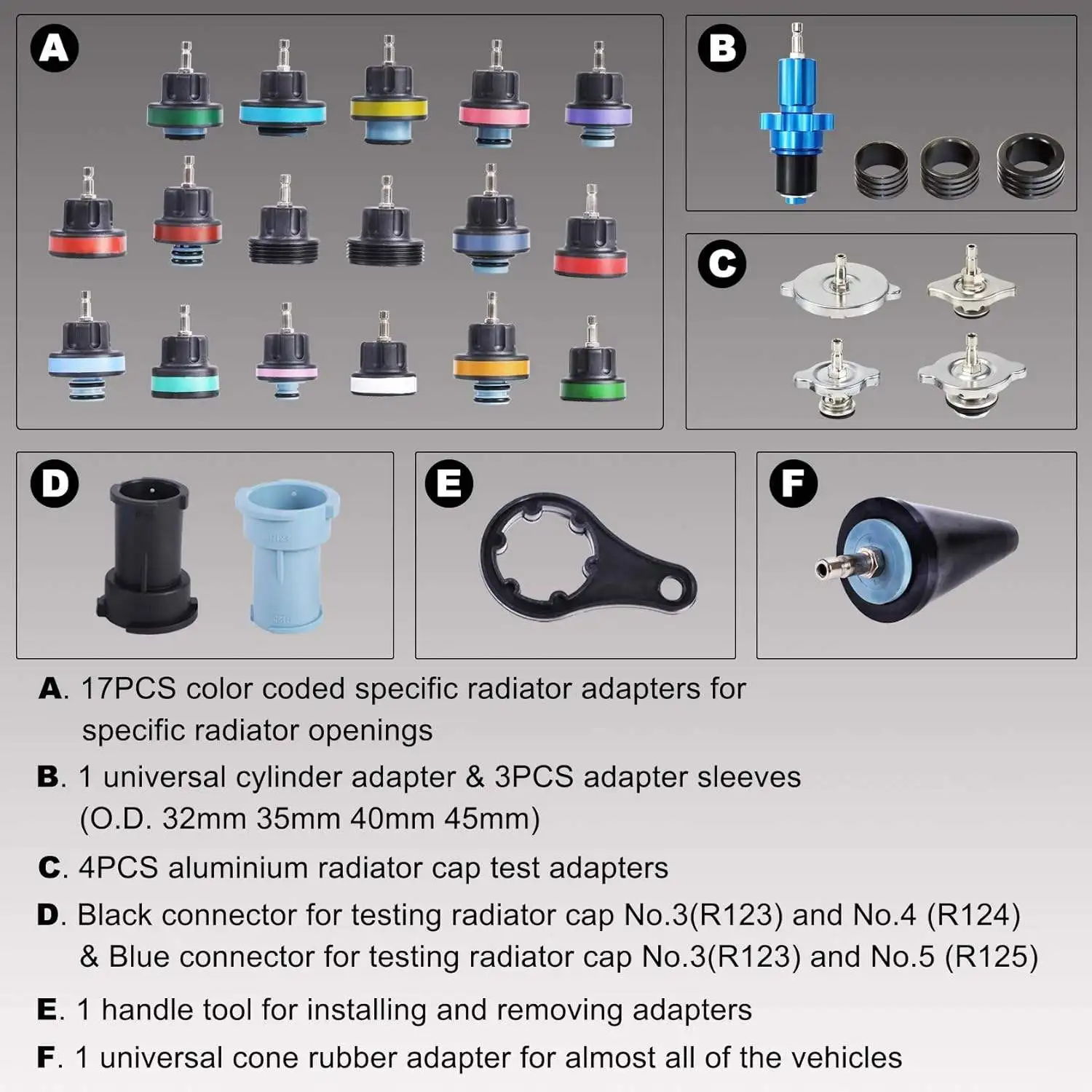 A

B

C

D

E

F

A. 17PCS color coded specific radiator adapters for specific radiator openings

B. 1 universal cylinder adapter & 3PCS adapter sleeves (O.D. 32mm 35mm 40mm 45mm)

C. 4PCS aluminium radiator cap test adapters

D. Black connector for testing radiator cap No.3(R123) and No.4 (R124) & Blue connector for testing radiator cap No.3(R123) and No.5 (R125)

E. 1 handle tool for installing and removing adapters

F. 1 universal cone rubber adapter for almost all of the vehicles