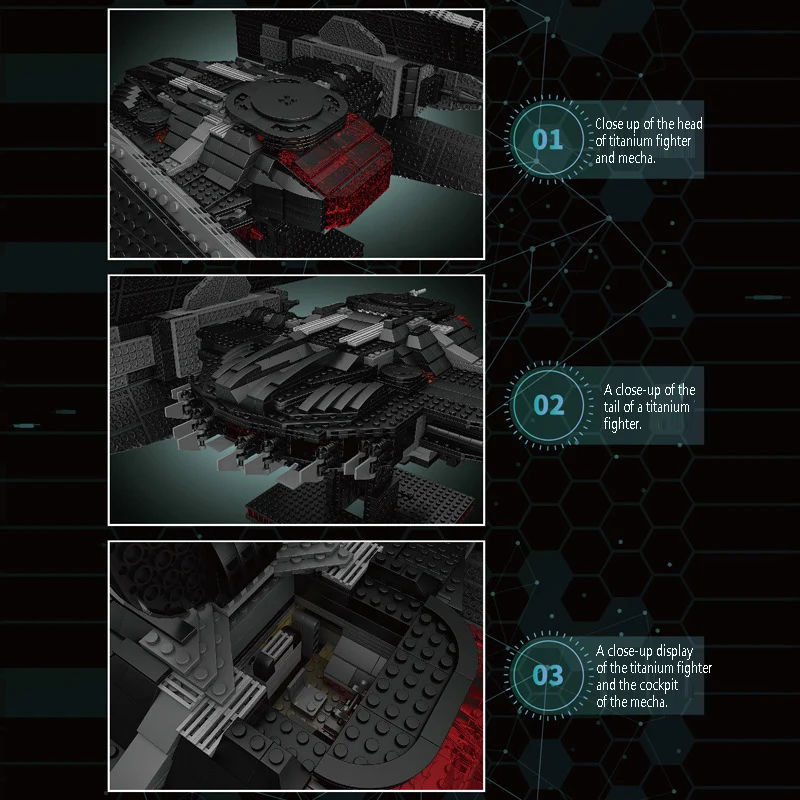 01

Close up of the head of titanium fighter and mecha.

02

A close-up of the tail of a titanium fighter.

03

A close-up display of the titanium fighter and the cockpit of the mecha.