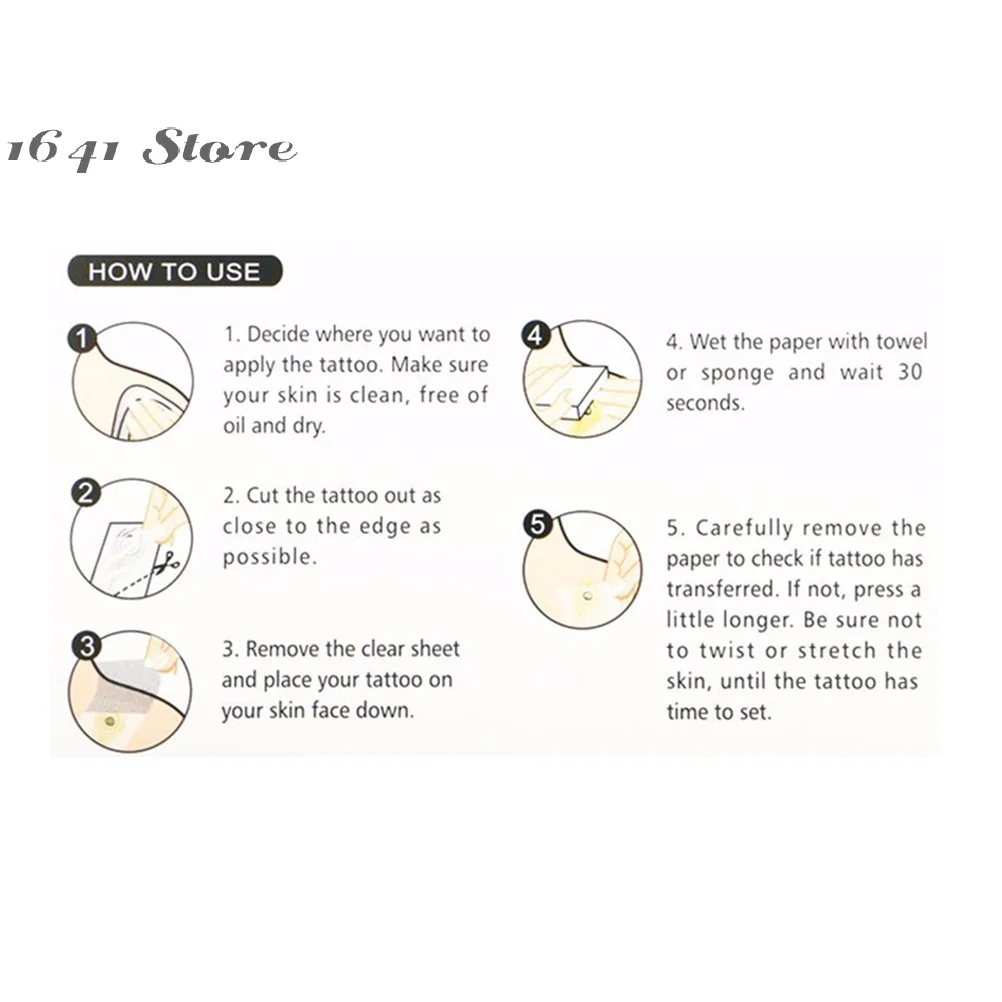 1641 Store

HOW TO USE

1

1. Decide where you want to apply the tattoo. Make sure your skin is clean, free of oil and dry.

2

2. Cut the tattoo out as close to the edge as possible.

3

3. Remove the clear sheet and place your tattoo on your skin face down.

4

4. Wet the paper with towel or sponge and wait 30 seconds.

5

5. Carefully remove the paper to check if tattoo has transferred. If not, press a little longer. Be sure not to twist or stretch the skin, until the tattoo has time to set.