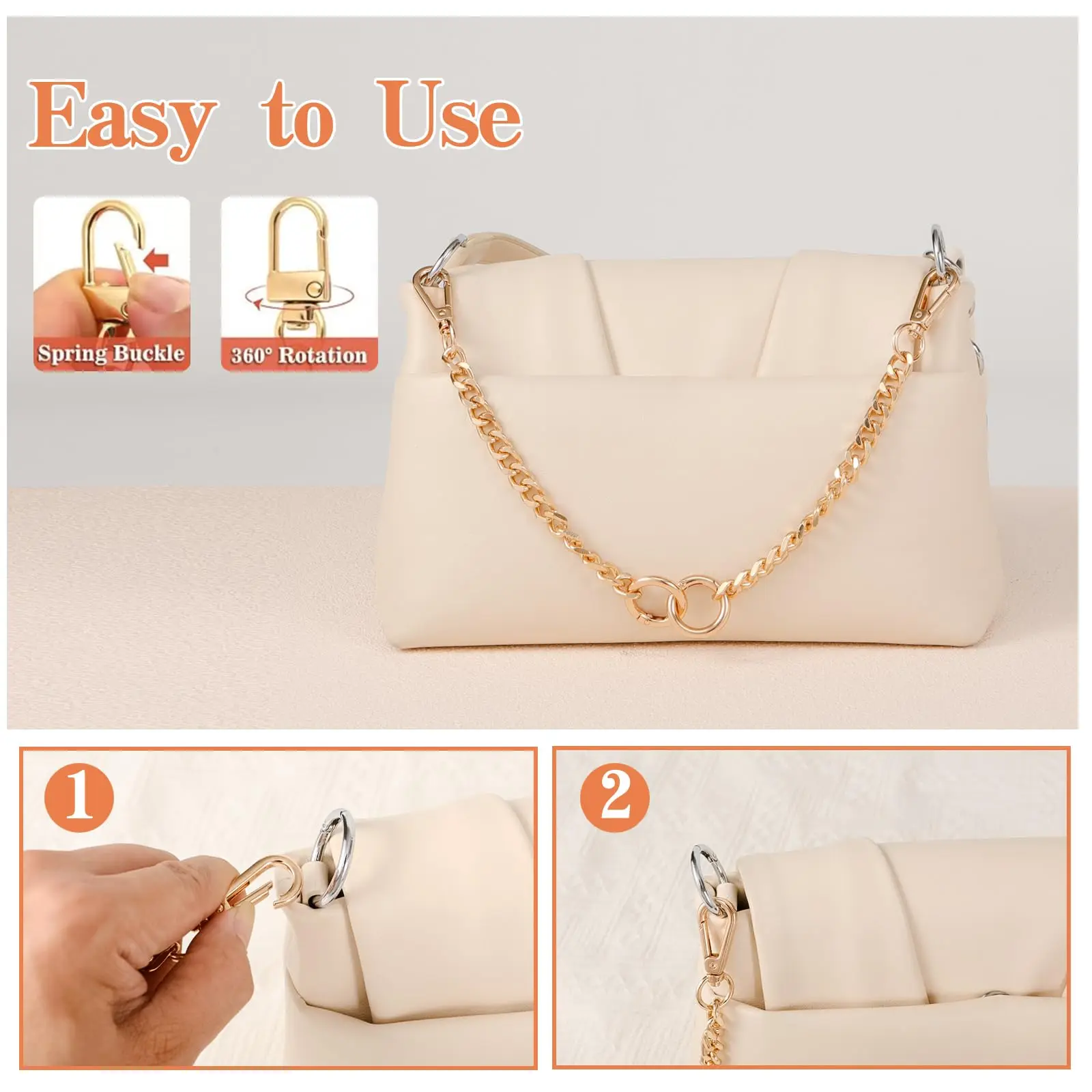 Easy to Use

Spring Buckle

360° Rotation

1

2