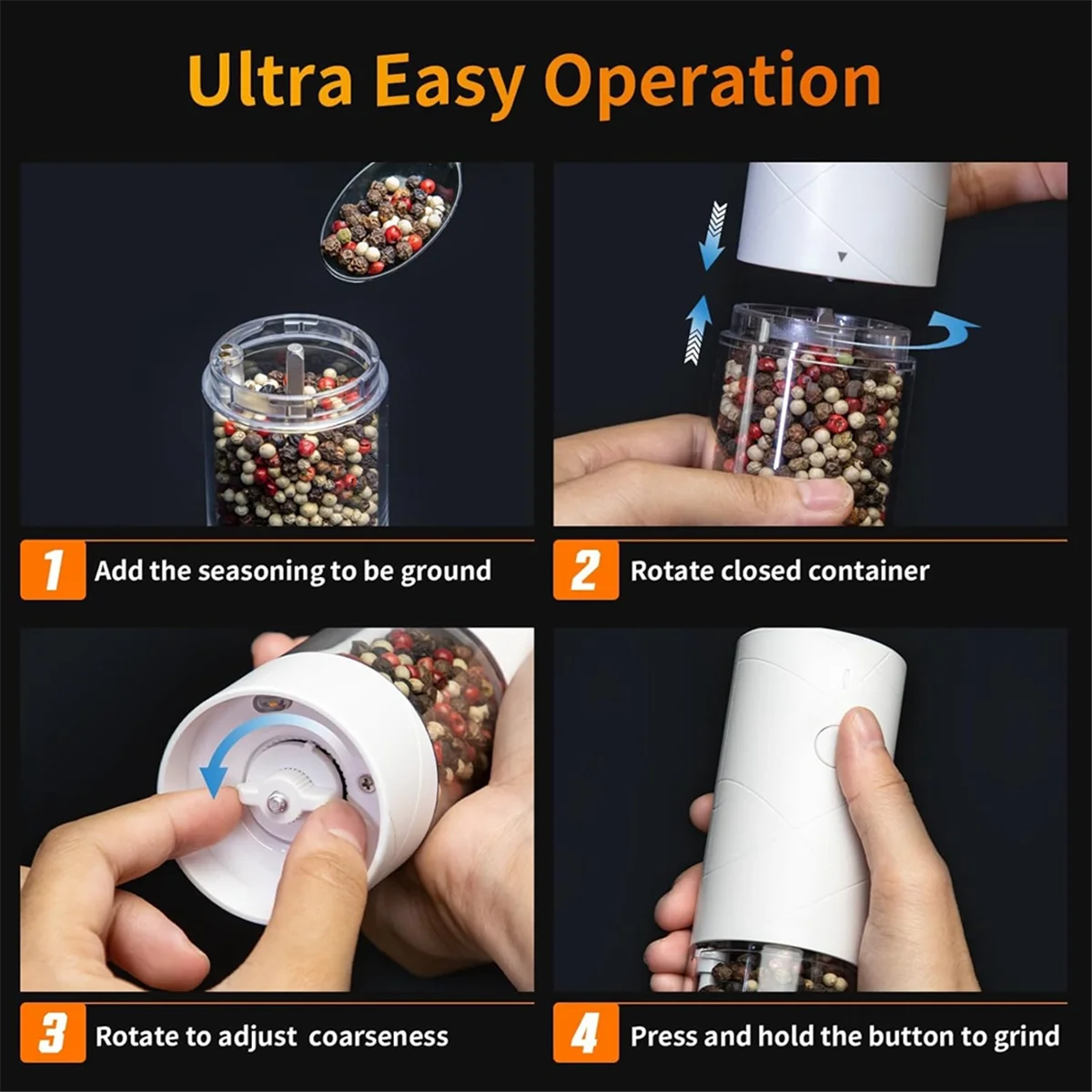 Ultra Easy Operation

1 Add the seasoning to be ground

2 Rotate closed container

3 Rotate to adjust coarseness

4 Press and hold the button to grind