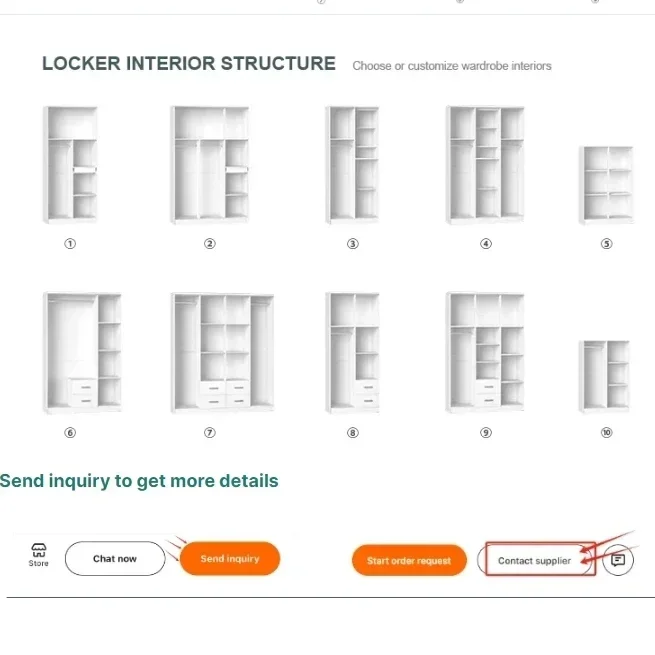 LOCKER INTERIOR STRUCTURE Choose or customize wardrobe interiors

①

②

③

④

⑤

⑥

⑦

⑧

⑨

⑩

Send inquiry to get more details

Store

Chat now

Send inquiry

Start order request

Contact supplier