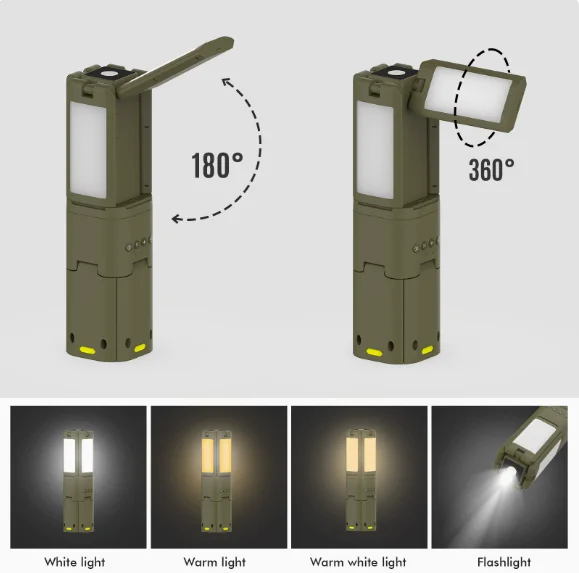 180°

360°

White light

Warm light

Warm white light

Flashlight