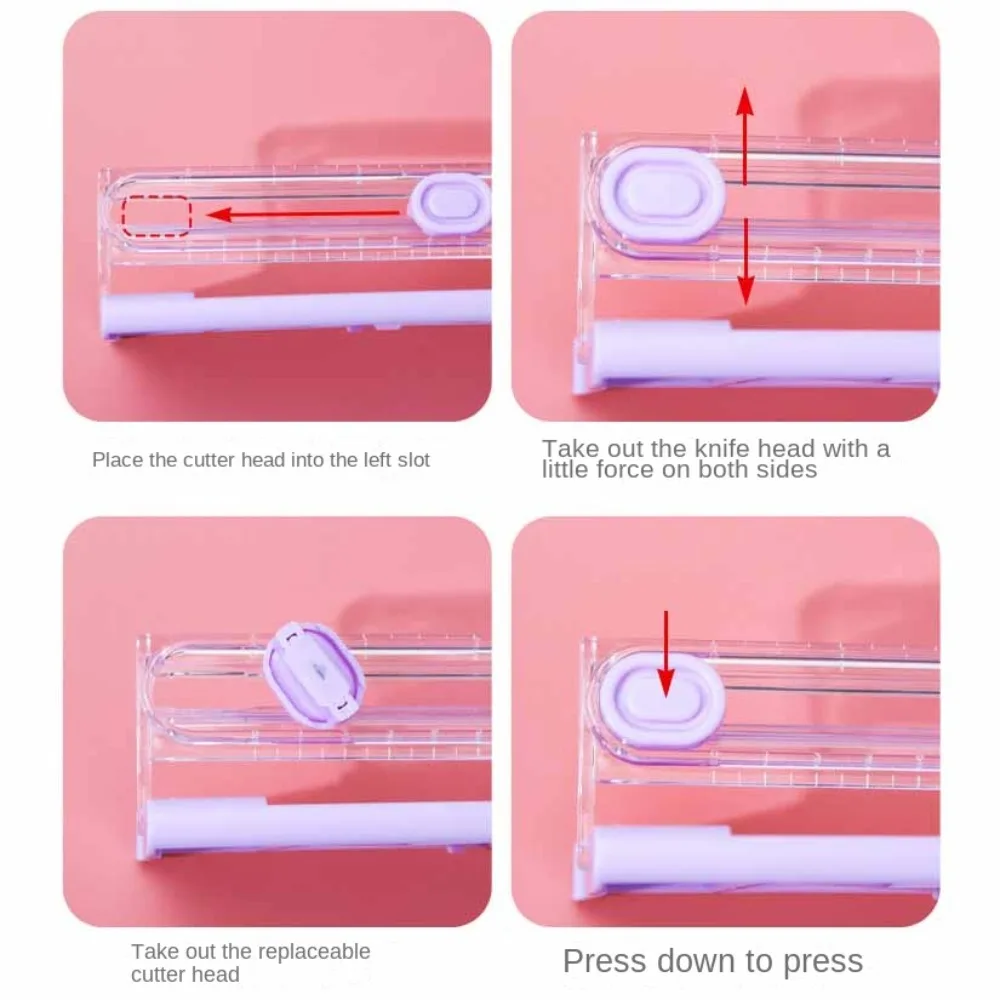 Place the cutter head into the left slot

Take out the knife head with a little force on both sides

Take out the replaceable cutter head

Press down to press