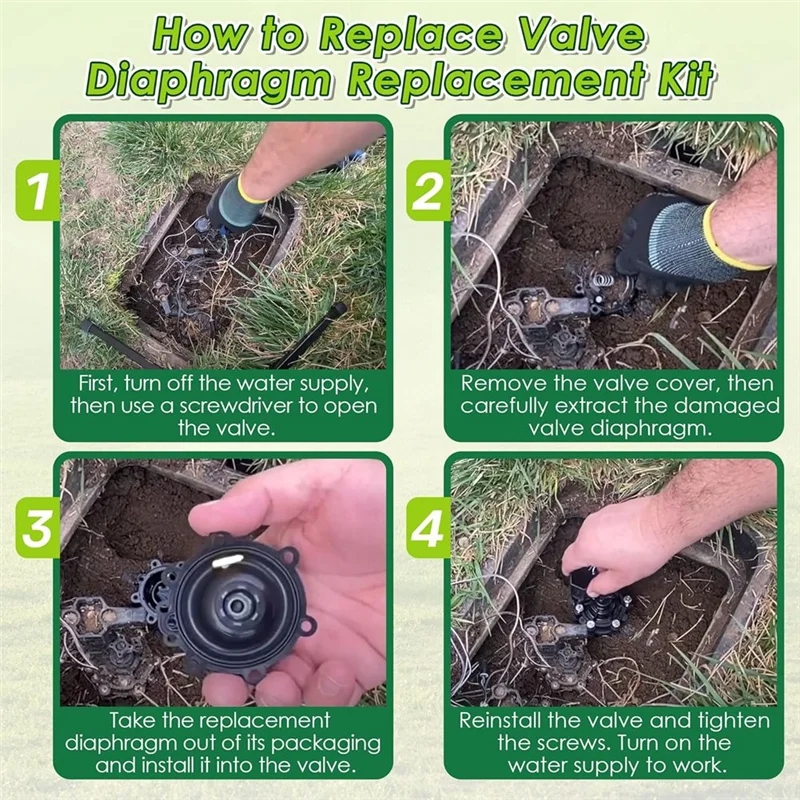 How to Replace Valve Diaphragm Replacement Kit

1

First, turn off the water supply, then use a screwdriver to open the valve.

2

Remove the valve cover, then carefully extract the damaged valve diaphragm.

3

Take the replacement diaphragm out of its packaging and install it into the valve.

4

Reinstall the valve and tighten the screws. Turn on the water supply to work.