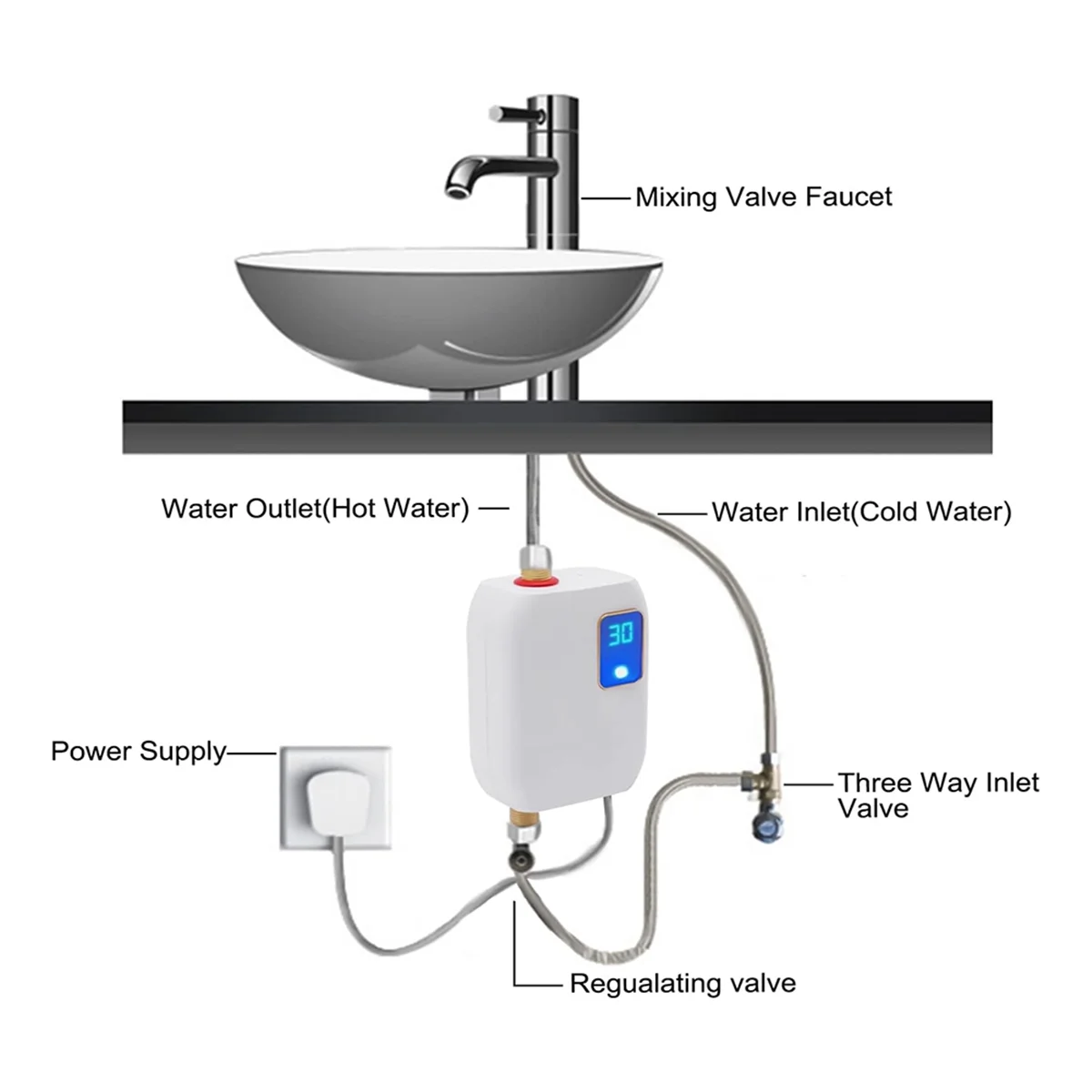 Mixing Valve Faucet

Water Outlet(Hot Water)

Water Inlet(Cold Water)

30

Power Supply

Three Way Inlet Valve

Regualating valve