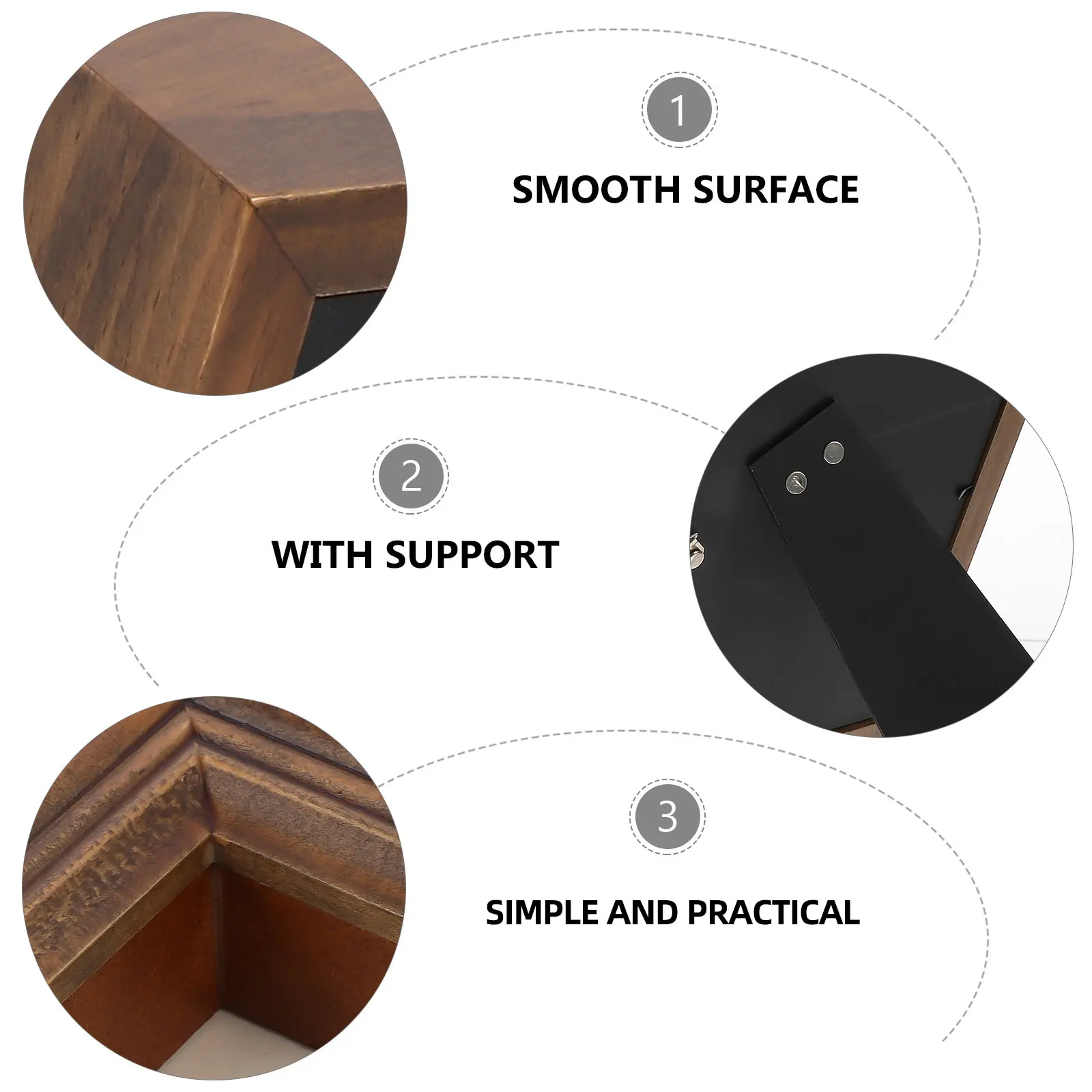 1

SMOOTH SURFACE

2

WITH SUPPORT

3

SIMPLE AND PRACTICAL