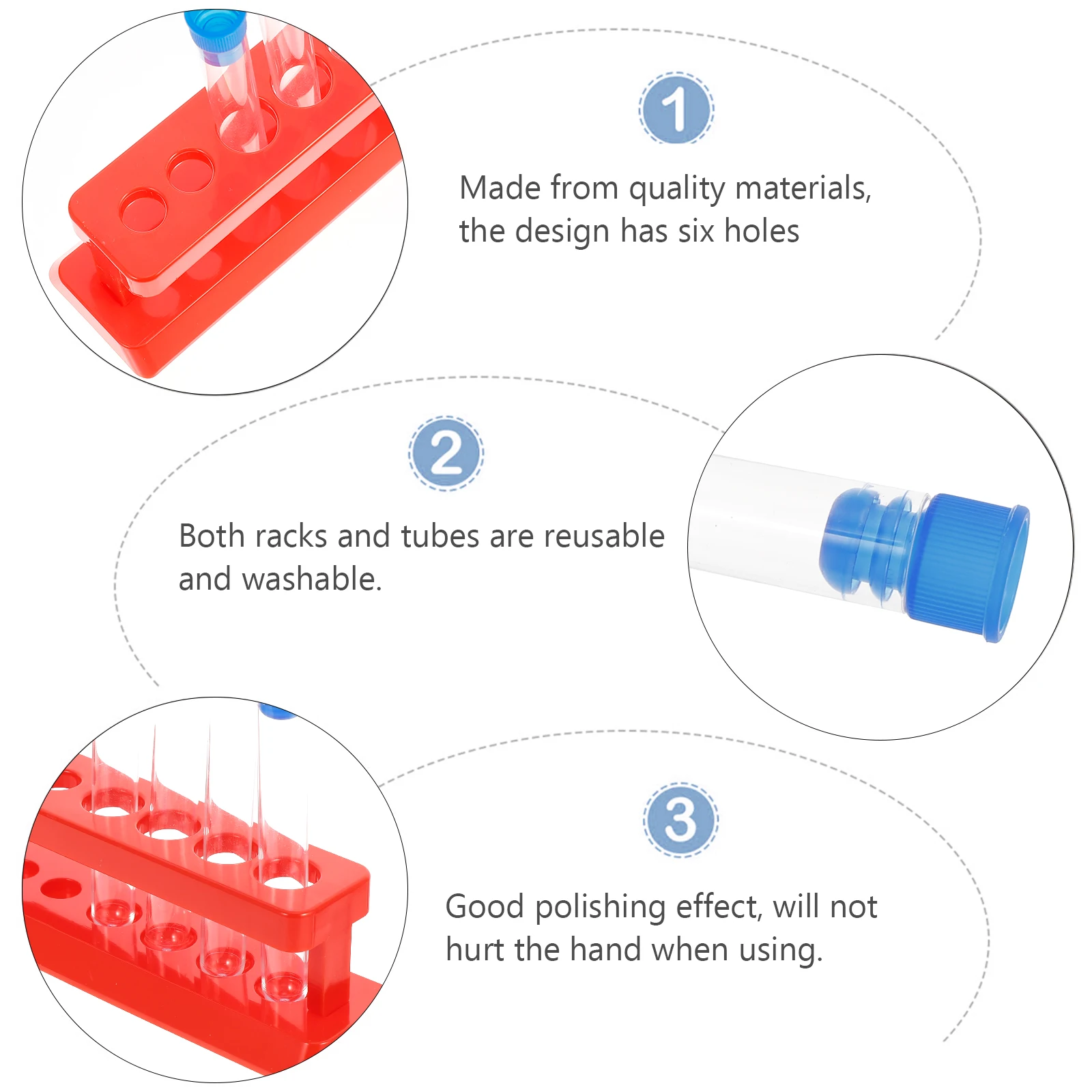 1

Made from quality materials, the design has six holes

2

Both racks and tubes are reusable and washable.

3

Good polishing effect, will not hurt the hand when using.