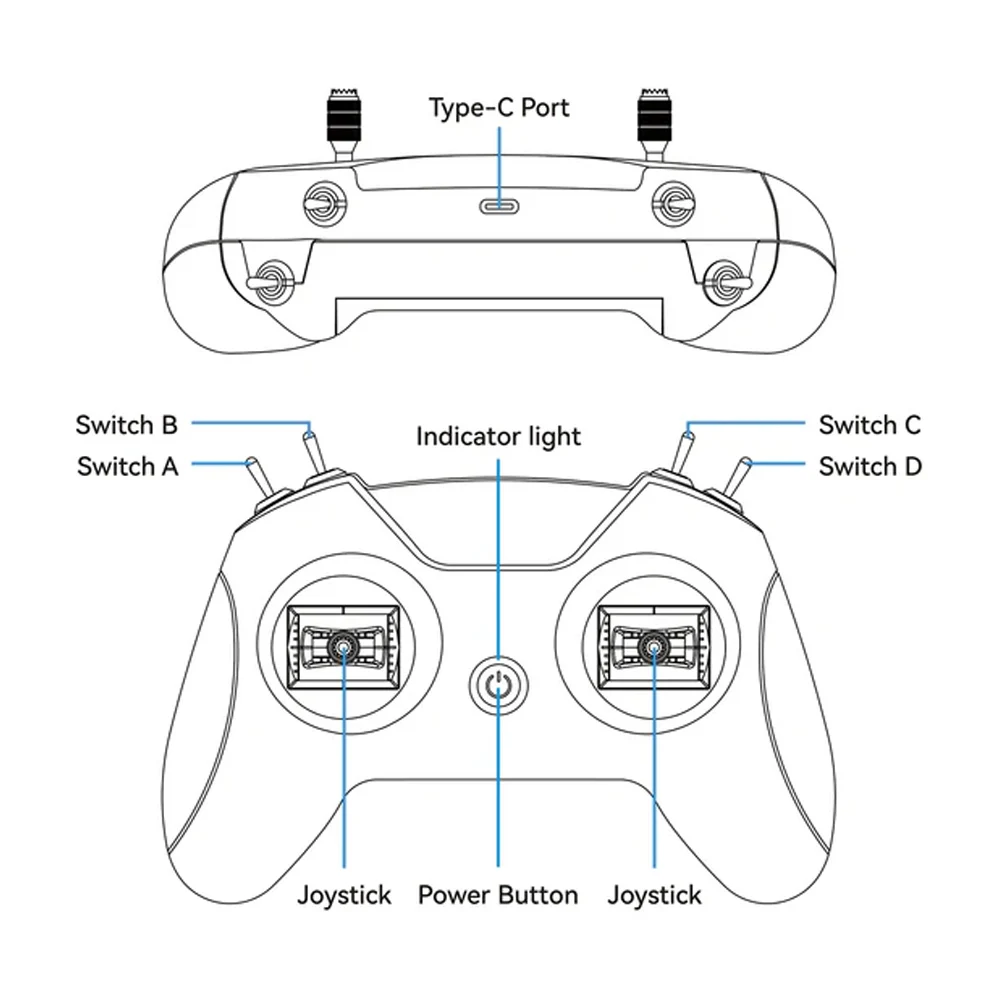 Type-C Port

Switch B
Switch A
Indicator light
Switch C
Switch D

Joystick
Power Button
Joystick