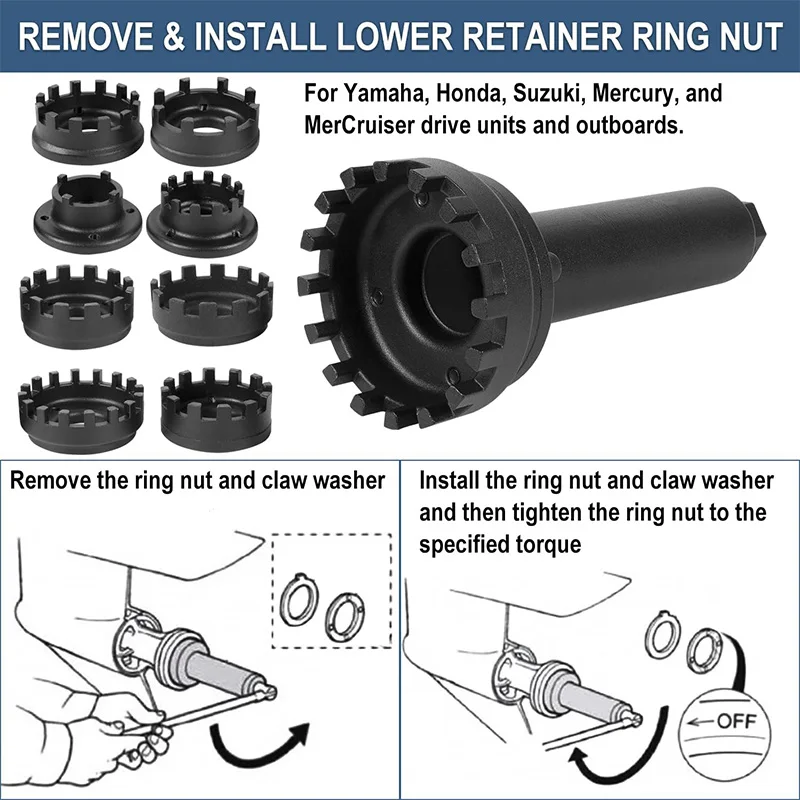 REMOVE & INSTALL LOWER RETAINER RING NUT

For Yamaha, Honda, Suzuki, Mercury, and MerCruiser drive units and outboards.

Remove the ring nut and claw washer

Install the ring nut and claw washer and then tighten the ring nut to the specified torque

←OFF