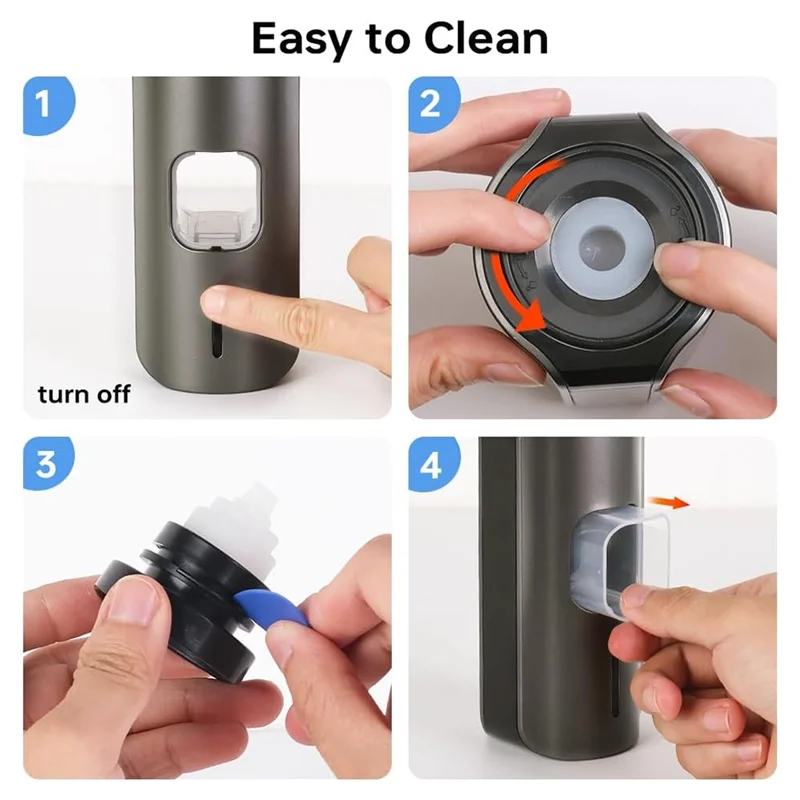 Easy to Clean

1

turn off

2

3

4