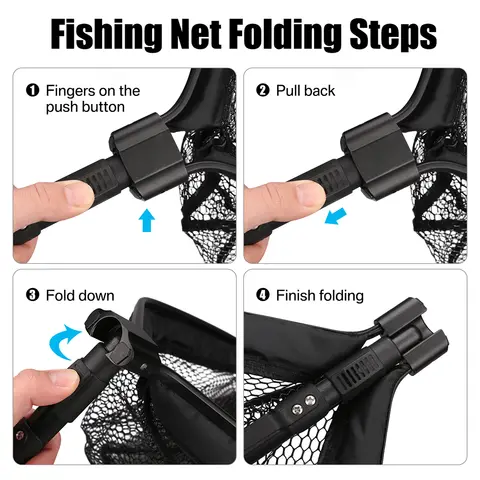 Fishing Net Folding Steps

❶ Fingers on the push button

❷ Pull back

❸ Fold down

❹ Finish folding