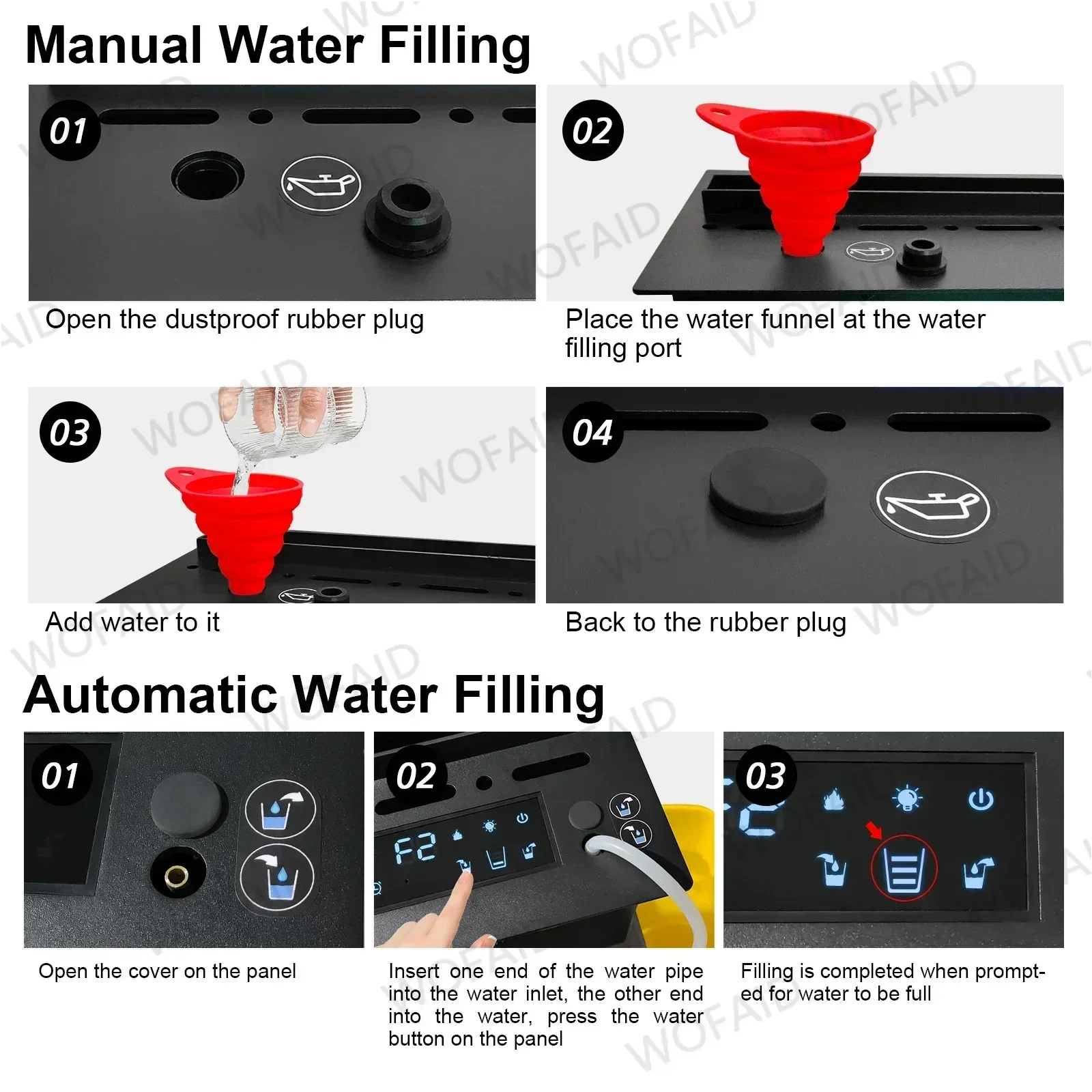 Manual Water Filling

01

Open the dustproof rubber plug

02

Place the water funnel at the water filling port

03

Add water to it

04

Back to the rubber plug

Automatic Water Filling

01

Open the cover on the panel

02

F2

Insert one end of the water pipe into the water inlet, the other end into the water, press the water button on the panel

03

Filling is completed when prompted for water to be full

WOFAID