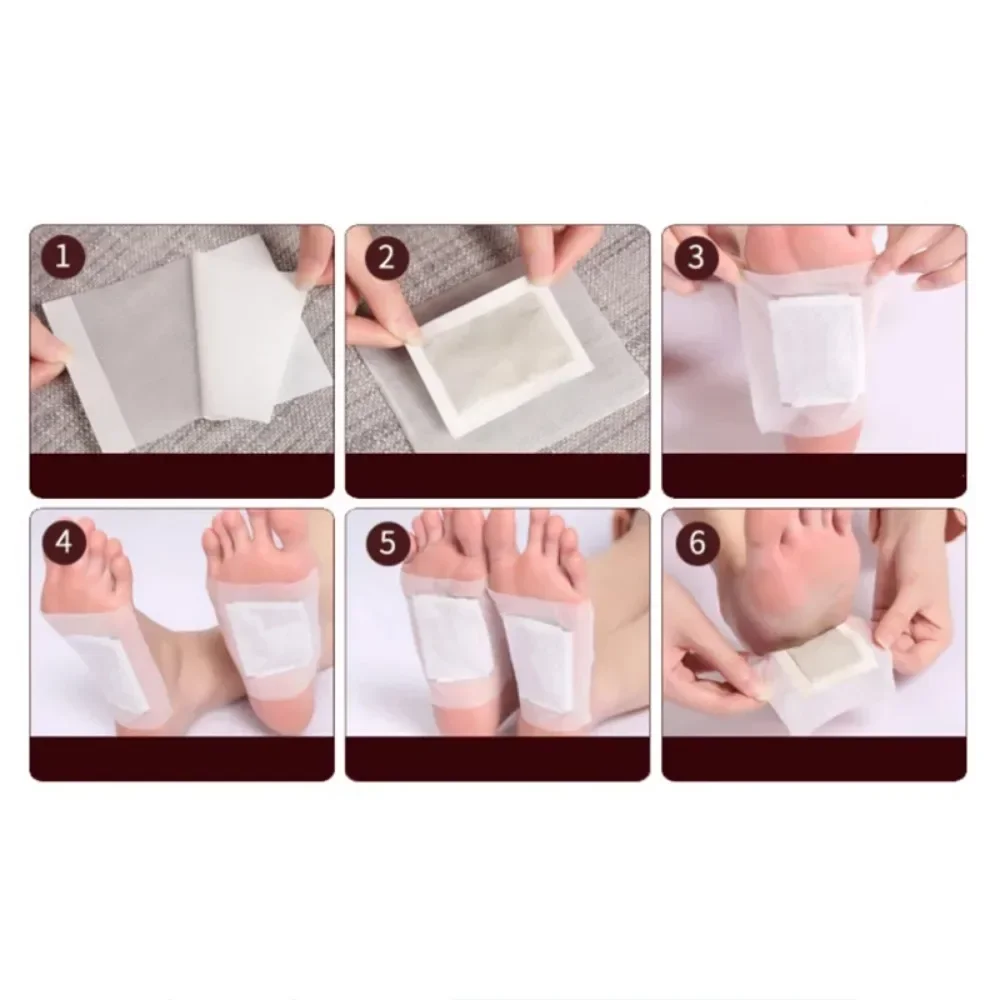 1

2

3

4

5

6