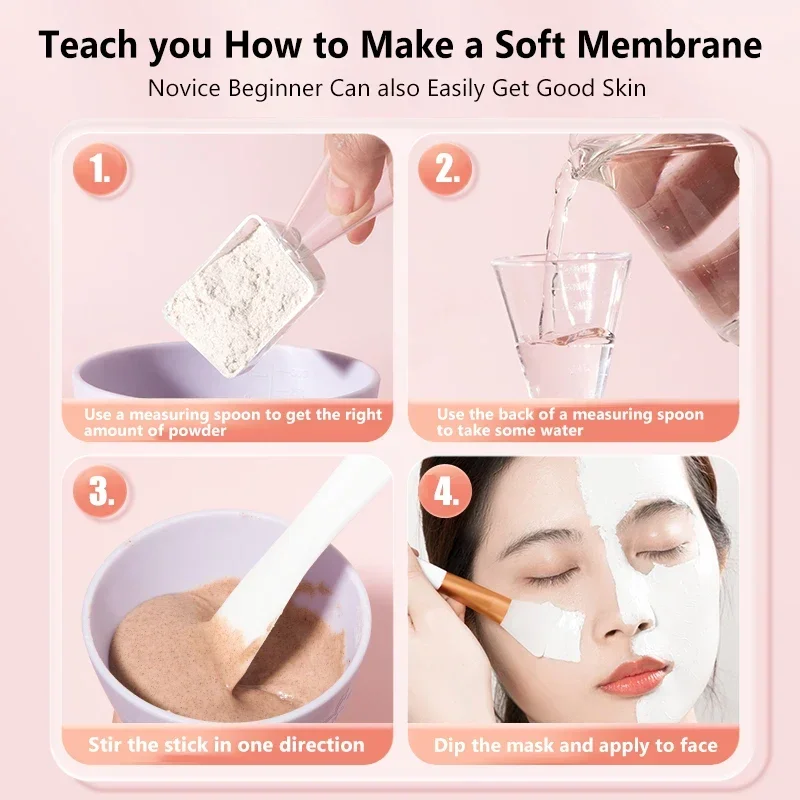 Teach you How to Make a Soft Membrane

Novice Beginner Can also Easily Get Good Skin

1.

Use a measuring spoon to get the right amount of powder

2.

Use the back of a measuring spoon to take some water

3.

Stir the stick in one direction

4.

Dip the mask and apply to face