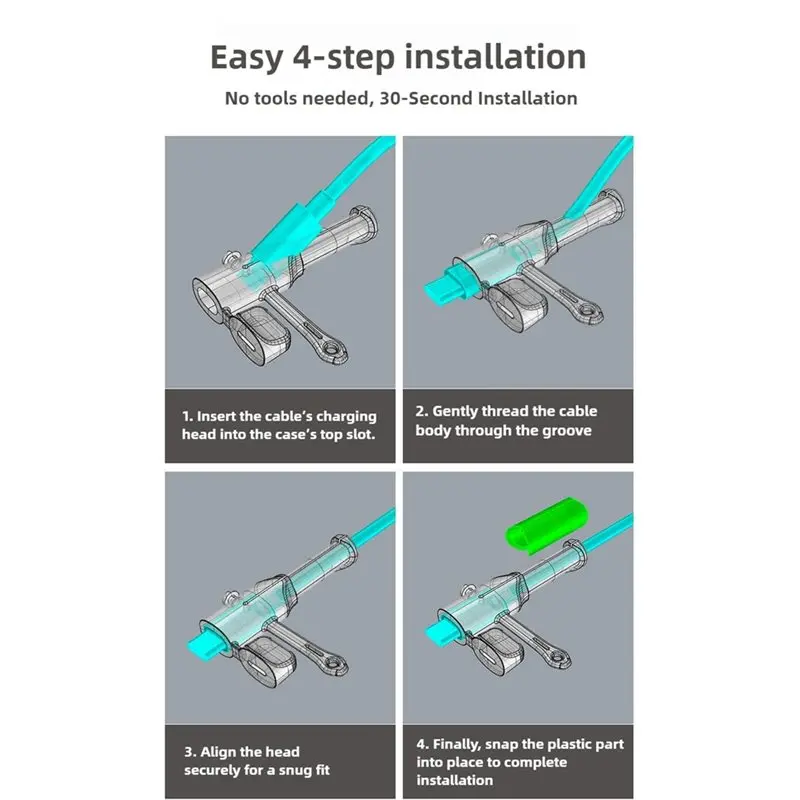 Easy 4-step installation

No tools needed, 30-Second Installation

1. Insert the cable's charging head into the case's top slot.

2. Gently thread the cable body through the groove

3. Align the head securely for a snug fit

4. Finally, snap the plastic part into place to complete installation