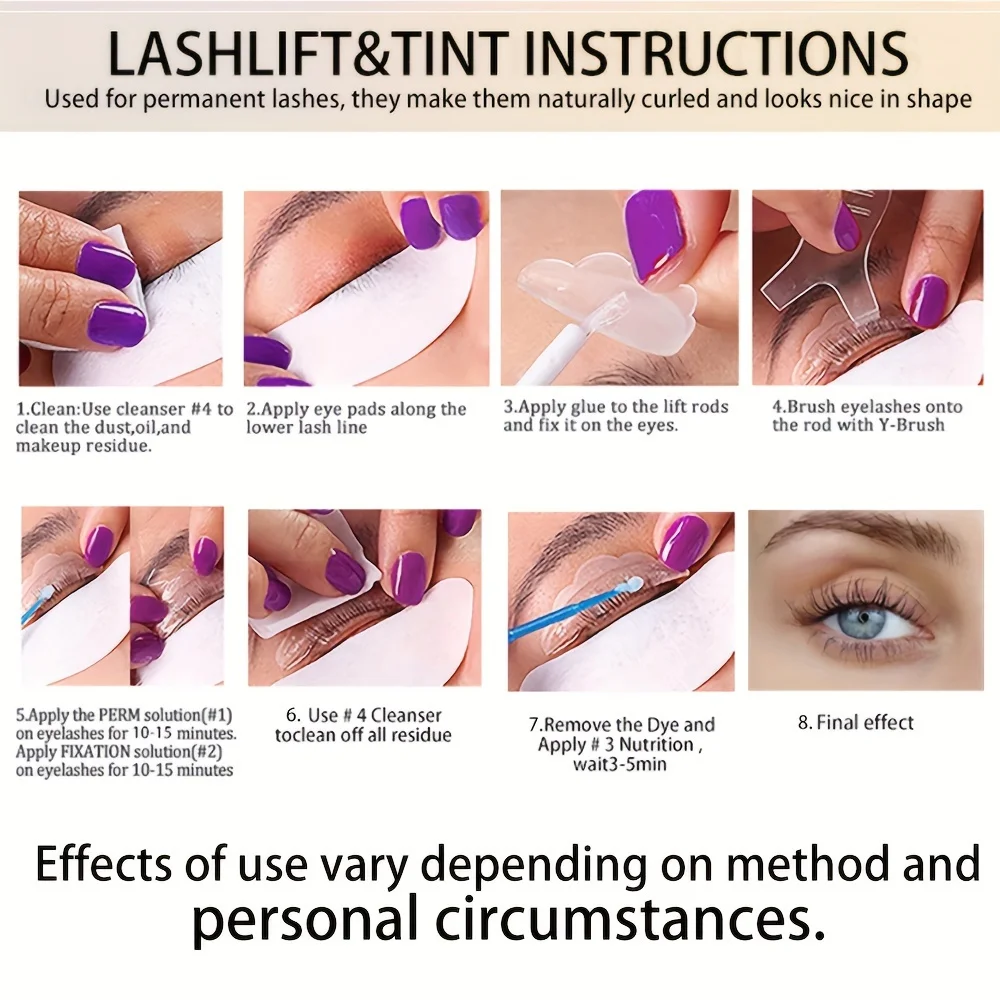 LASHLIFT&TINT INSTRUCTIONS
Used for permanent lashes, they make them naturally curled and looks nice in shape

1.Clean:Use cleanser #4 to clean the dust,oil,and makeup residue.

2.Apply eye pads along the lower lash line

3.Apply glue to the lift rods and fix it on the eyes.

4.Brush eyelashes onto the rod with Y-Brush

5.Apply the PERM solution(#1) on eyelashes for 10-15 minutes. Apply FIXATION solution(#2) on eyelashes for 10-15 minutes

6. Use # 4 Cleanser toclean off all residue

7.Remove the Dye and Apply # 3 Nutrition , wait3-5min

8. Final effect

Effects of use vary depending on method and personal circumstances.