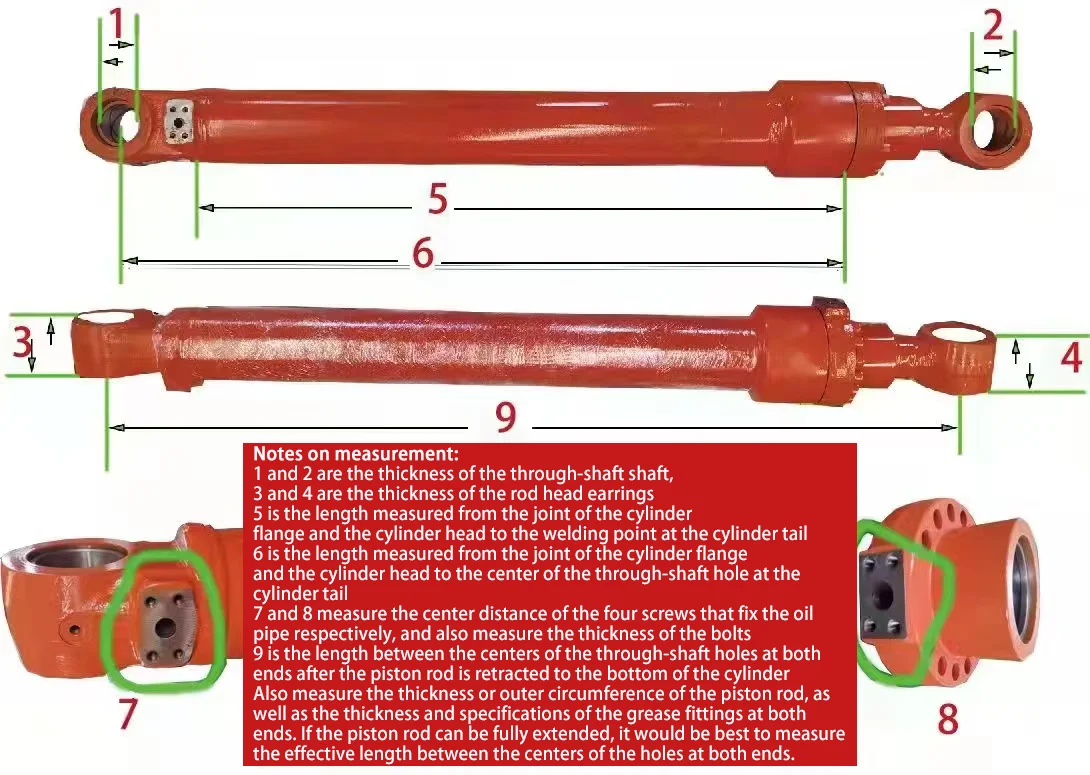 1

2

5

6

3

4

9

Notes on measurement:
1 and 2 are the thickness of the through-shaft shaft,
3 and 4 are the thickness of the rod head earrings
5 is the length measured from the joint of the cylinder flange and the cylinder head to the welding point at the cylinder tail
6 is the length measured from the joint of the cylinder flange and the cylinder head to the center of the through-shaft hole at the cylinder tail
7 and 8 measure the center distance of the four screws that fix the oil pipe respectively, and also measure the thickness of the bolts
9 is the length between the centers of the through-shaft holes at both ends after the piston rod is retracted to the bottom of the cylinder
Also measure the thickness or outer circumference of the piston rod, as well as the thickness and specifications of the grease fittings at both ends. If the piston rod can be fully extended, it would be best to measure the effective length between the centers of the holes at both ends.

7

8