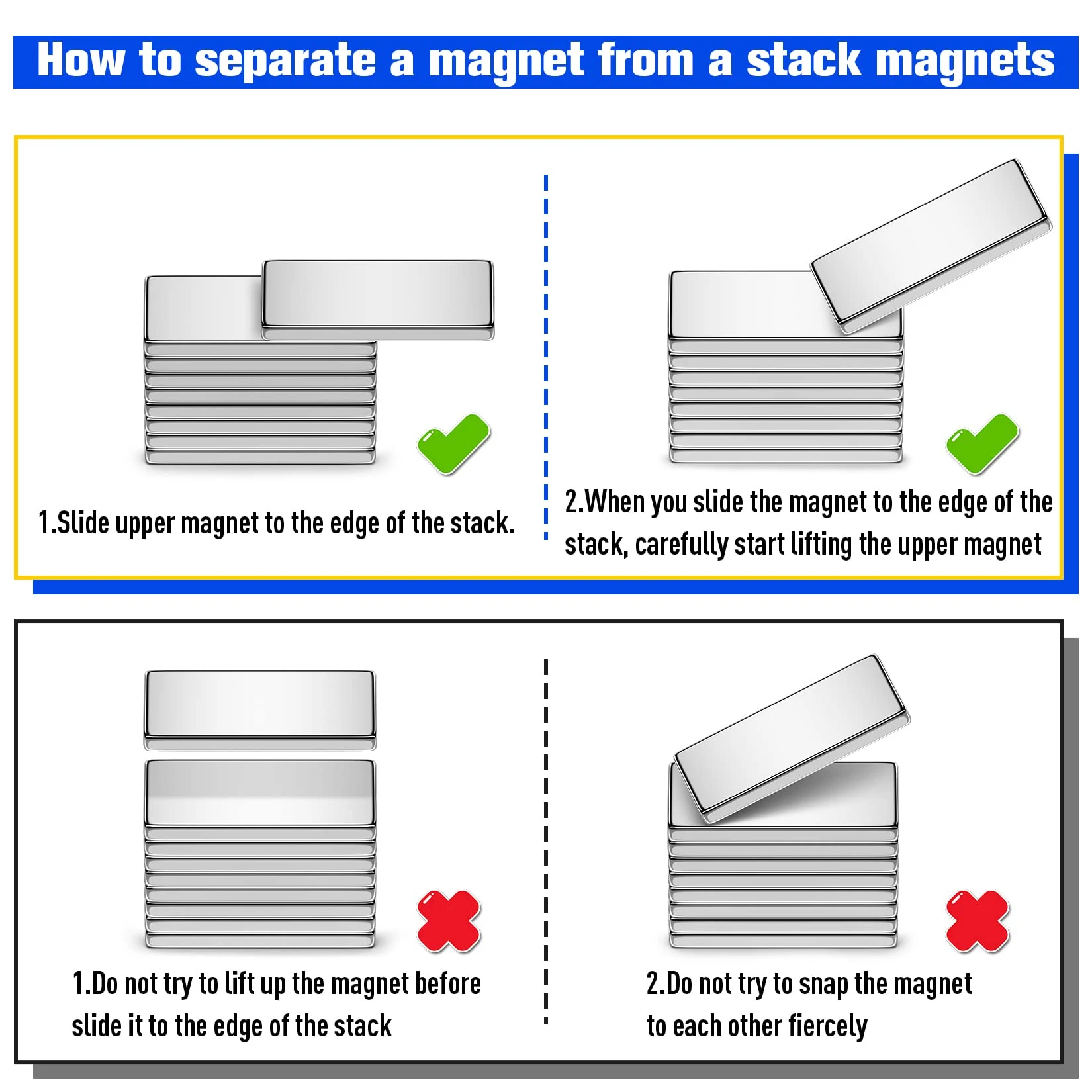 How to separate a magnet from a stack magnets

1.Slide upper magnet to the edge of the stack.

2.When you slide the magnet to the edge of the stack, carefully start lifting the upper magnet

1.Do not try to lift up the magnet before slide it to the edge of the stack

2.Do not try to snap the magnet to each other fiercely