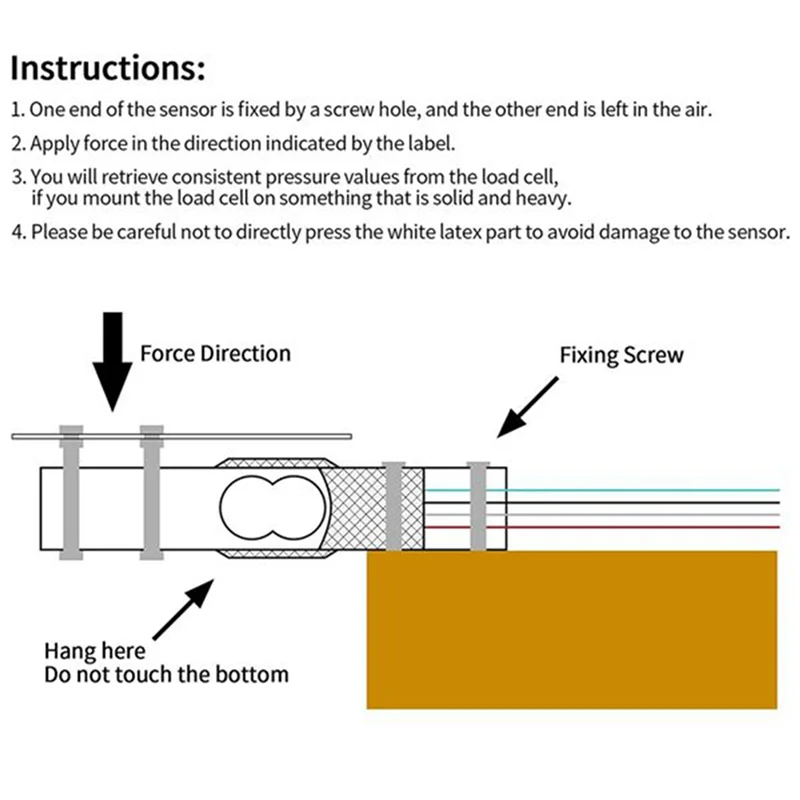 Instructions:

1. One end of the sensor is fixed by a screw hole, and the other end is left in the air.

2. Apply force in the direction indicated by the label.

3. You will retrieve consistent pressure values from the load cell, if you mount the load cell on something that is solid and heavy.

4. Please be careful not to directly press the white latex part to avoid damage to the sensor.

Force Direction

Fixing Screw

Hang here
Do not touch the bottom