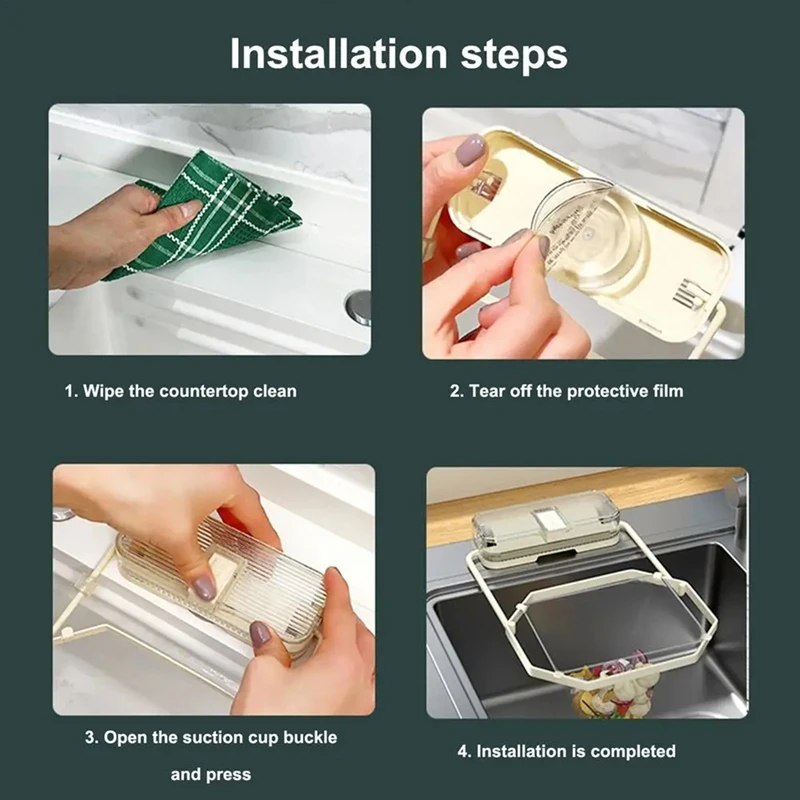 Installation steps

1. Wipe the countertop clean

2. Tear off the protective film

3. Open the suction cup buckle and press

4. Installation is completed