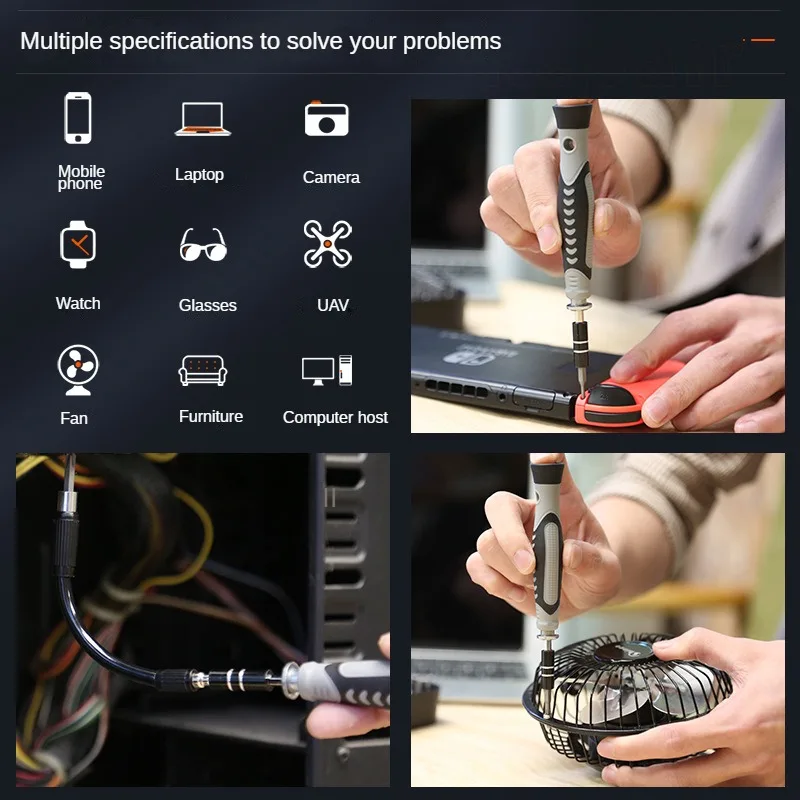 Multiple specifications to solve your problems

Mobile phone

Laptop

Camera

Watch

Glasses

UAV

Fan

Furniture

Computer host