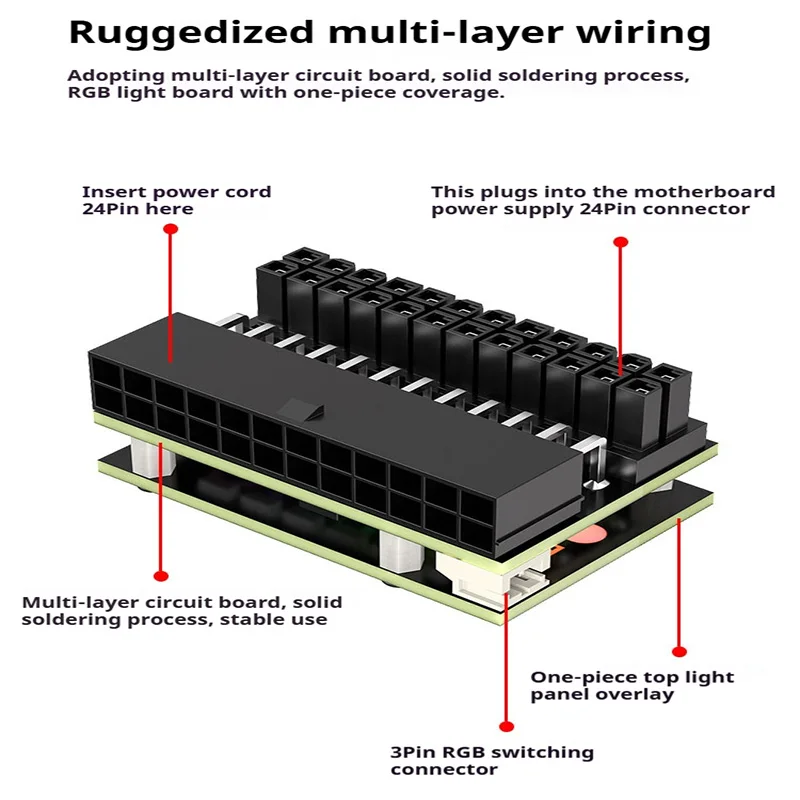 Ruggedized multi-layer wiring

Adopting multi-layer circuit board, solid soldering process, RGB light board with one-piece coverage.

Insert power cord 24Pin here

This plugs into the motherboard power supply 24Pin connector

Multi-layer circuit board, solid soldering process, stable use

One-piece top light panel overlay

3Pin RGB switching connector