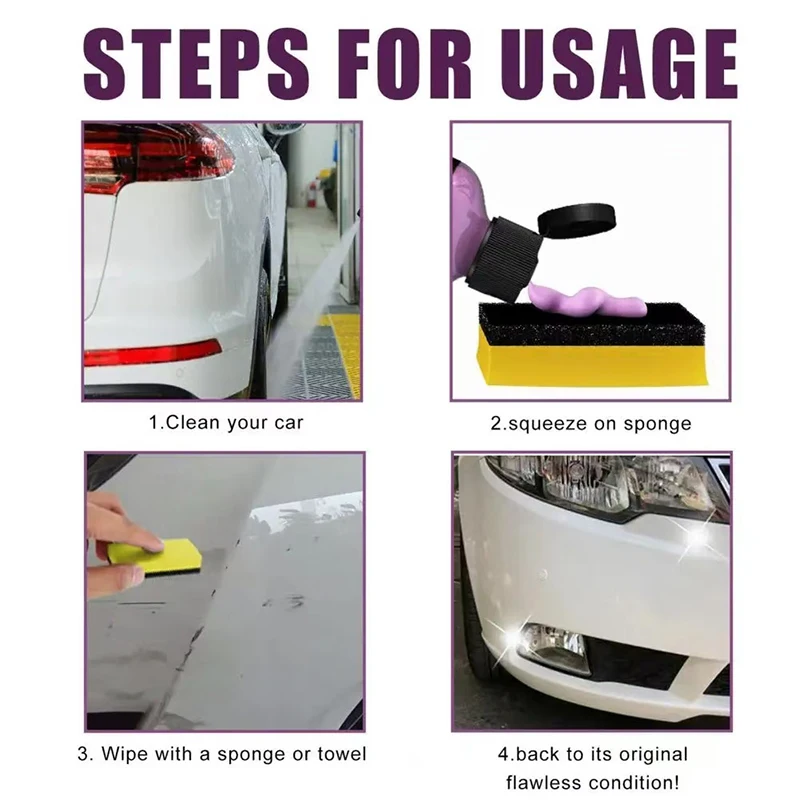 STEPS FOR USAGE

1.Clean your car

2.squeeze on sponge

3. Wipe with a sponge or towel

4.back to its original flawless condition!