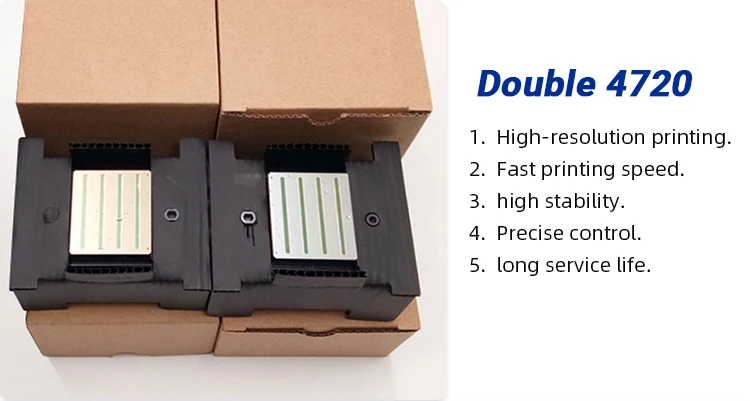 Double 4720

1. High-resolution printing.
2. Fast printing speed.
3. high stability.
4. Precise control.
5. long service life.