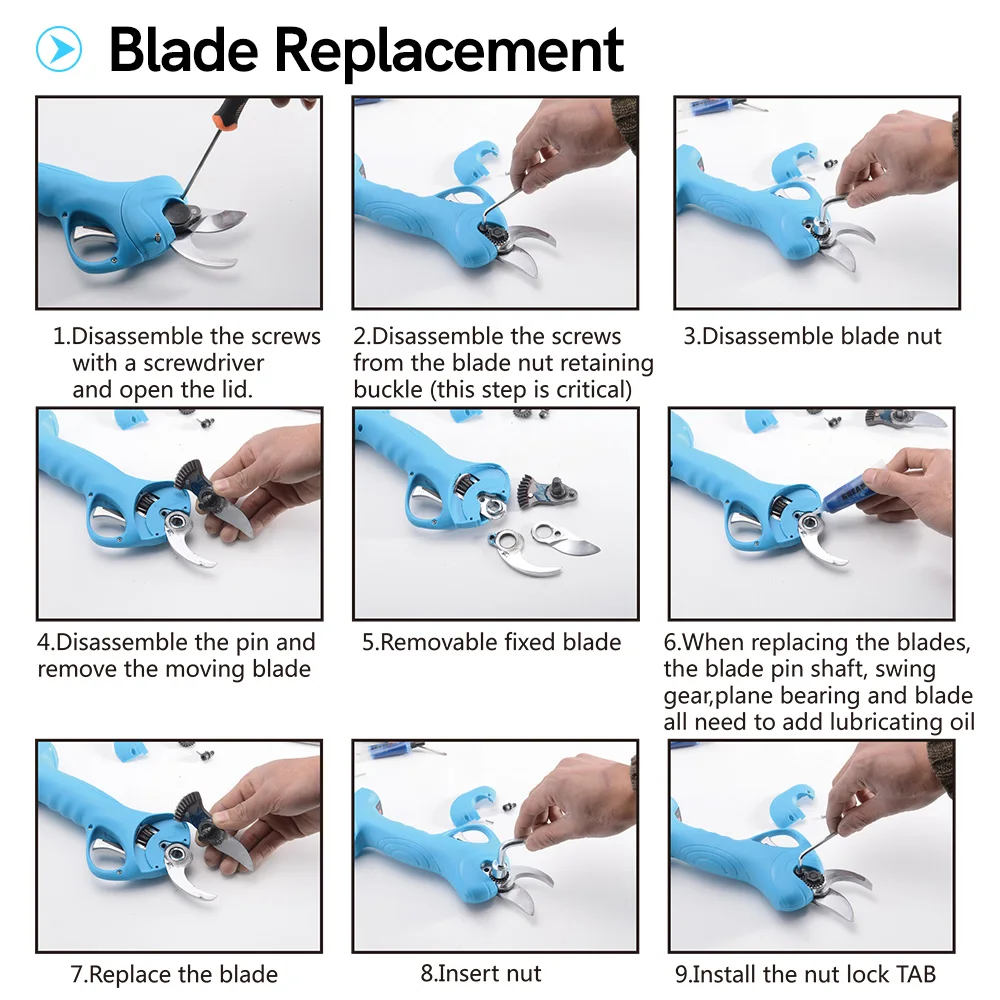 Blade Replacement

1.Disassemble the screws with a screwdriver and open the lid.

2.Disassemble the screws from the blade nut retaining buckle (this step is critical)

3.Disassemble blade nut

4.Disassemble the pin and remove the moving blade

5.Removable fixed blade

6.When replacing the blades, the blade pin shaft, swing gear,plane bearing and blade all need to add lubricating oil

7.Replace the blade

8.Insert nut

9.Install the nut lock TAB