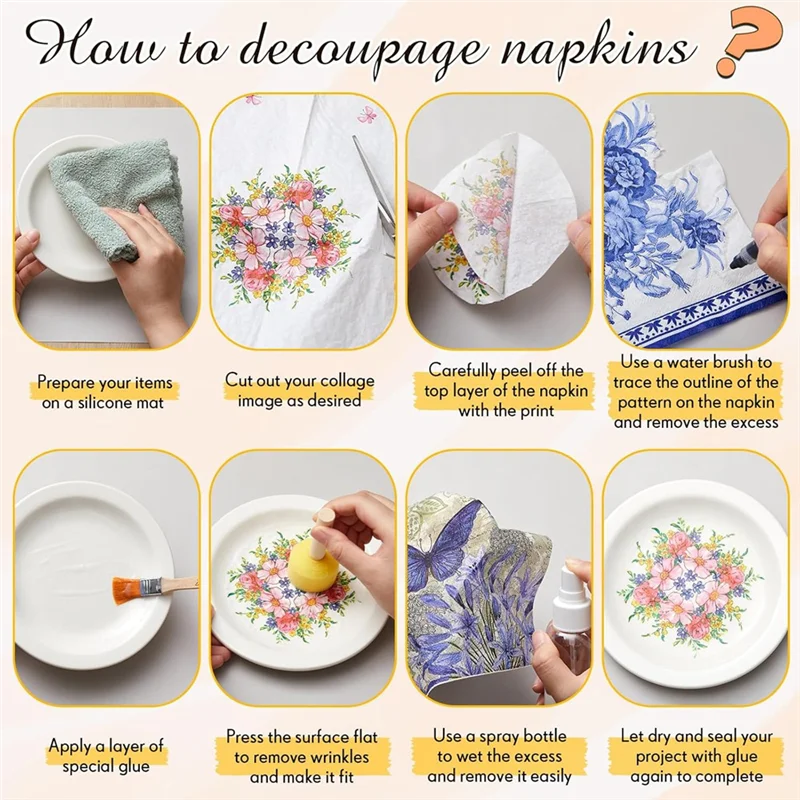 How to decoupage napkins ?

Prepare your items on a silicone mat

Cut out your collage image as desired

Carefully peel off the top layer of the napkin with the print

Use a water brush to trace the outline of the pattern on the napkin and remove the excess

Apply a layer of special glue

Press the surface flat to remove wrinkles and make it fit

Use a spray bottle to wet the excess and remove it easily

Let dry and seal your project with glue again to complete