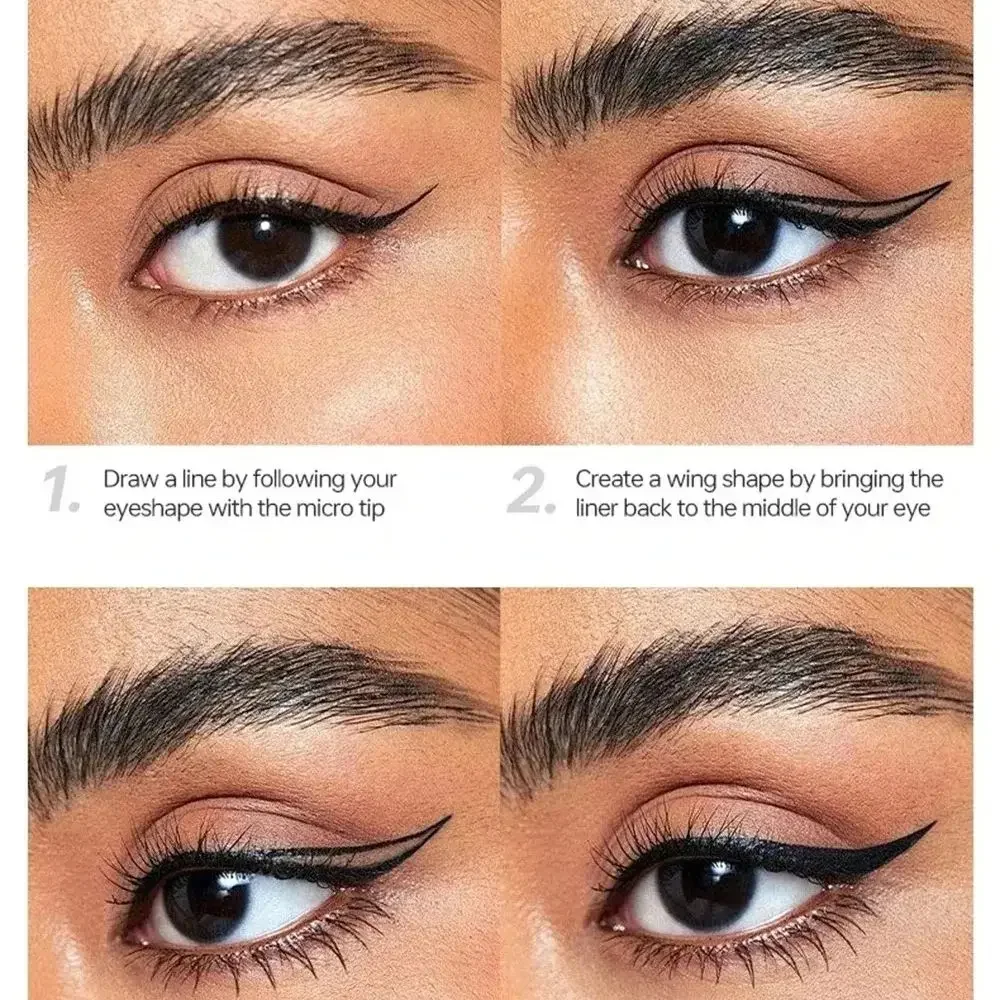 1. Draw a line by following your eyeshape with the micro tip

2. Create a wing shape by bringing the liner back to the middle of your eye