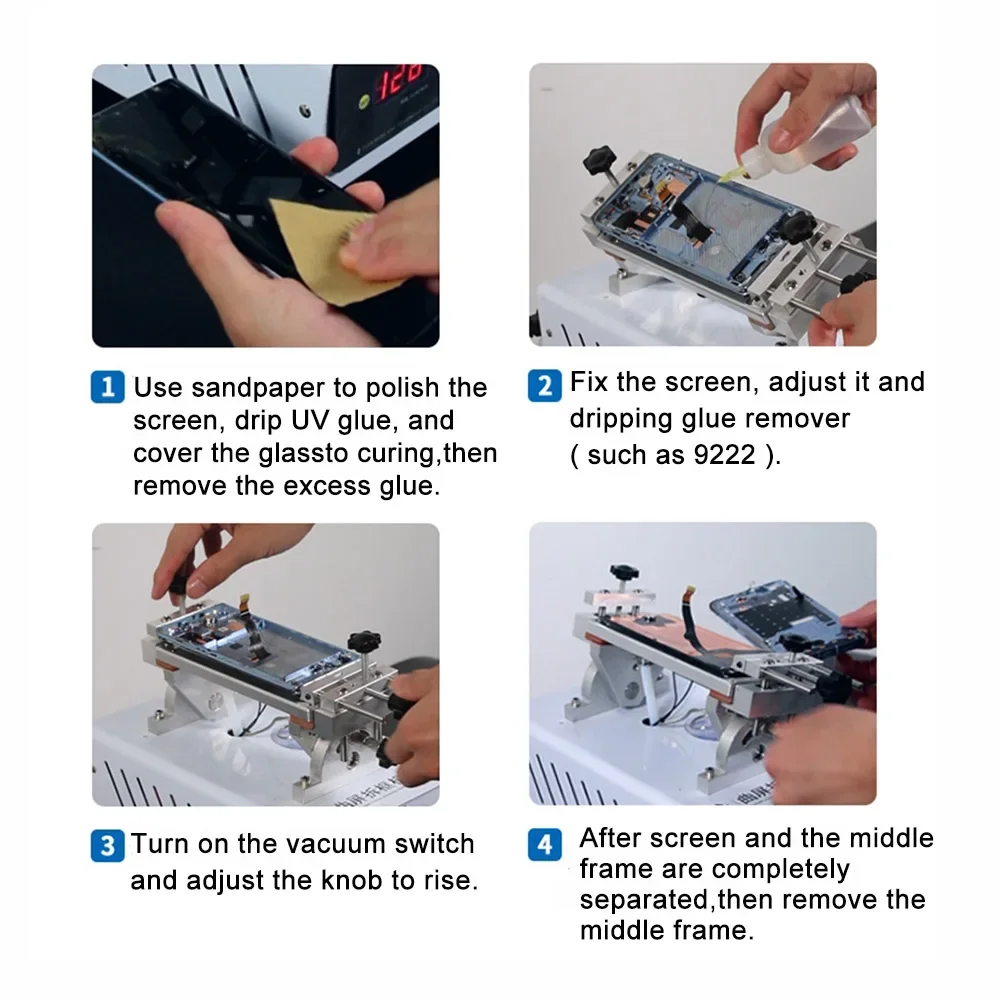 128

1 Use sandpaper to polish the screen, drip UV glue, and cover the glassto curing,then remove the excess glue.

2 Fix the screen, adjust it and dripping glue remover ( such as 9222 ).

3 Turn on the vacuum switch and adjust the knob to rise.

4 After screen and the middle frame are completely separated,then remove the middle frame.