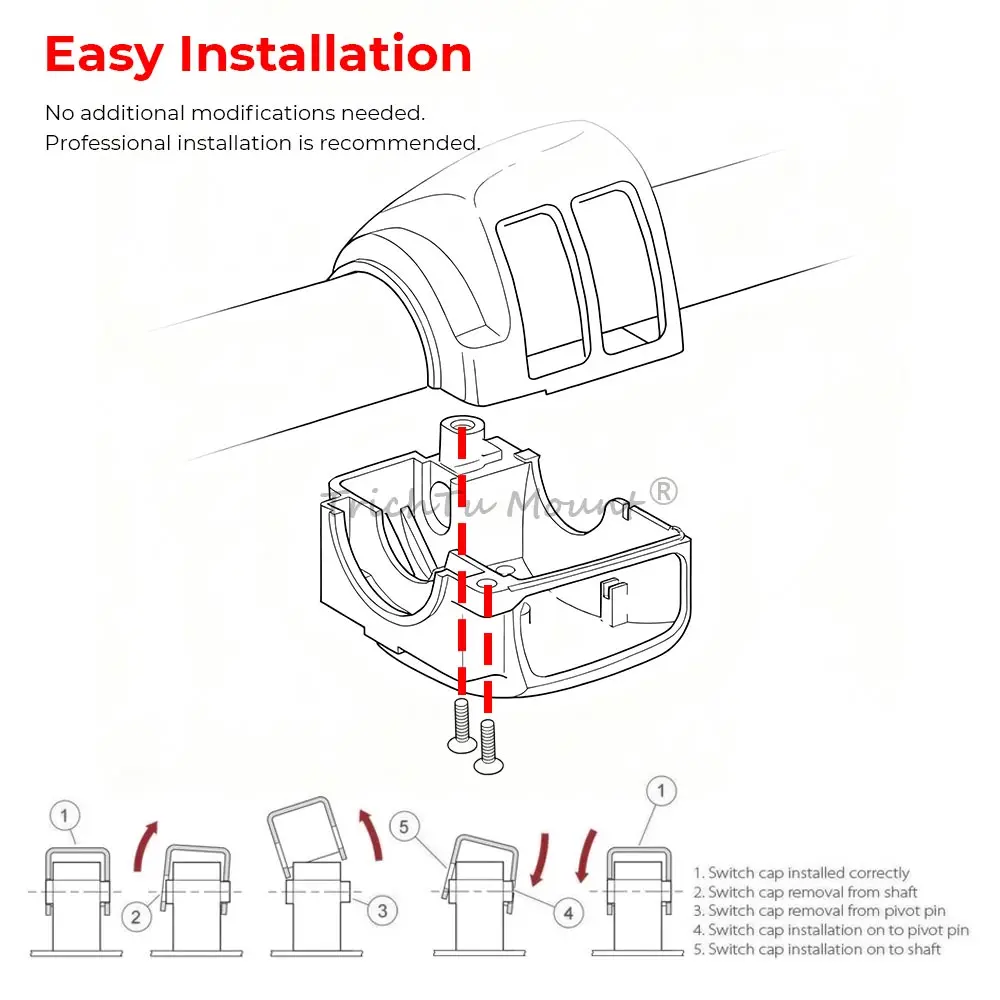 Easy Installation

No additional modifications needed.
Professional installation is recommended.

TrichTu Mount®

1
2
3
5
4
1

1. Switch cap installed correctly
2. Switch cap removal from shaft
3. Switch cap removal from pivot pin
4. Switch cap installation on to pivot pin
5. Switch cap installation on to shaft