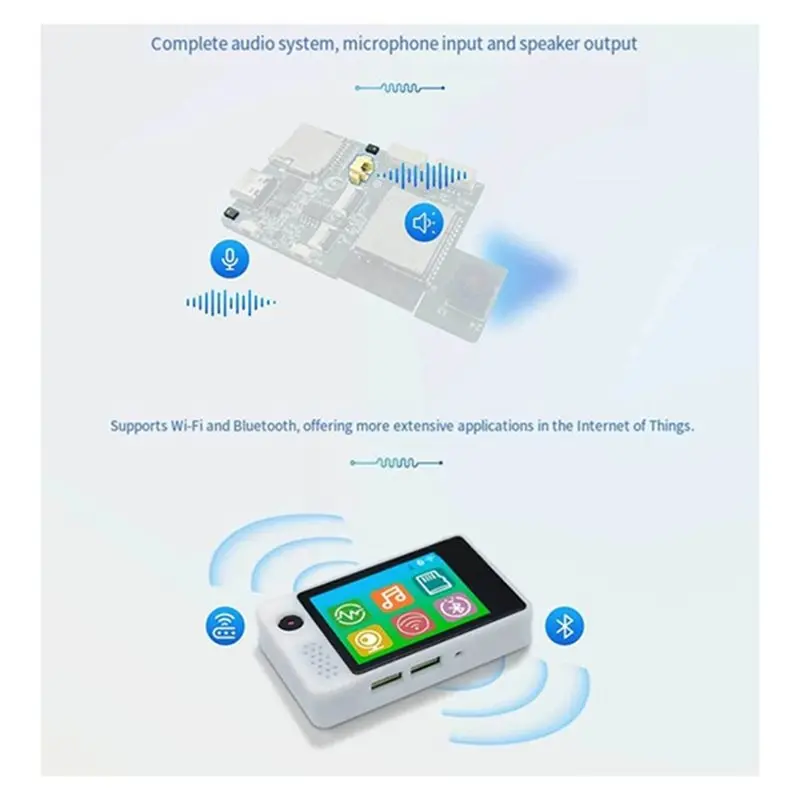 Complete audio system, microphone input and speaker output

Supports Wi-Fi and Bluetooth, offering more extensive applications in the Internet of Things.