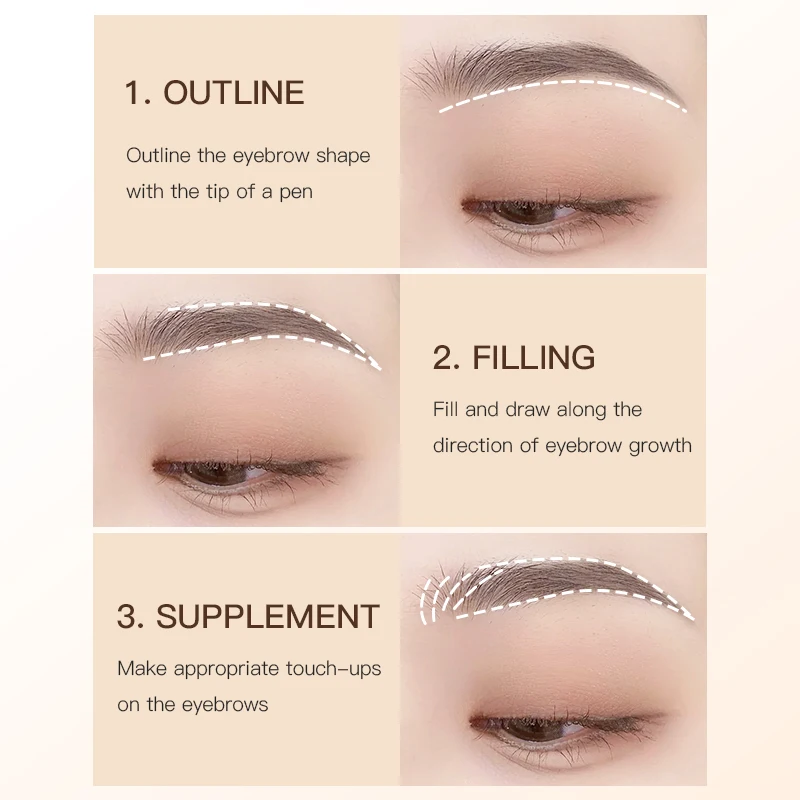 1. OUTLINE

Outline the eyebrow shape with the tip of a pen

2. FILLING

Fill and draw along the direction of eyebrow growth

3. SUPPLEMENT

Make appropriate touch-ups on the eyebrows