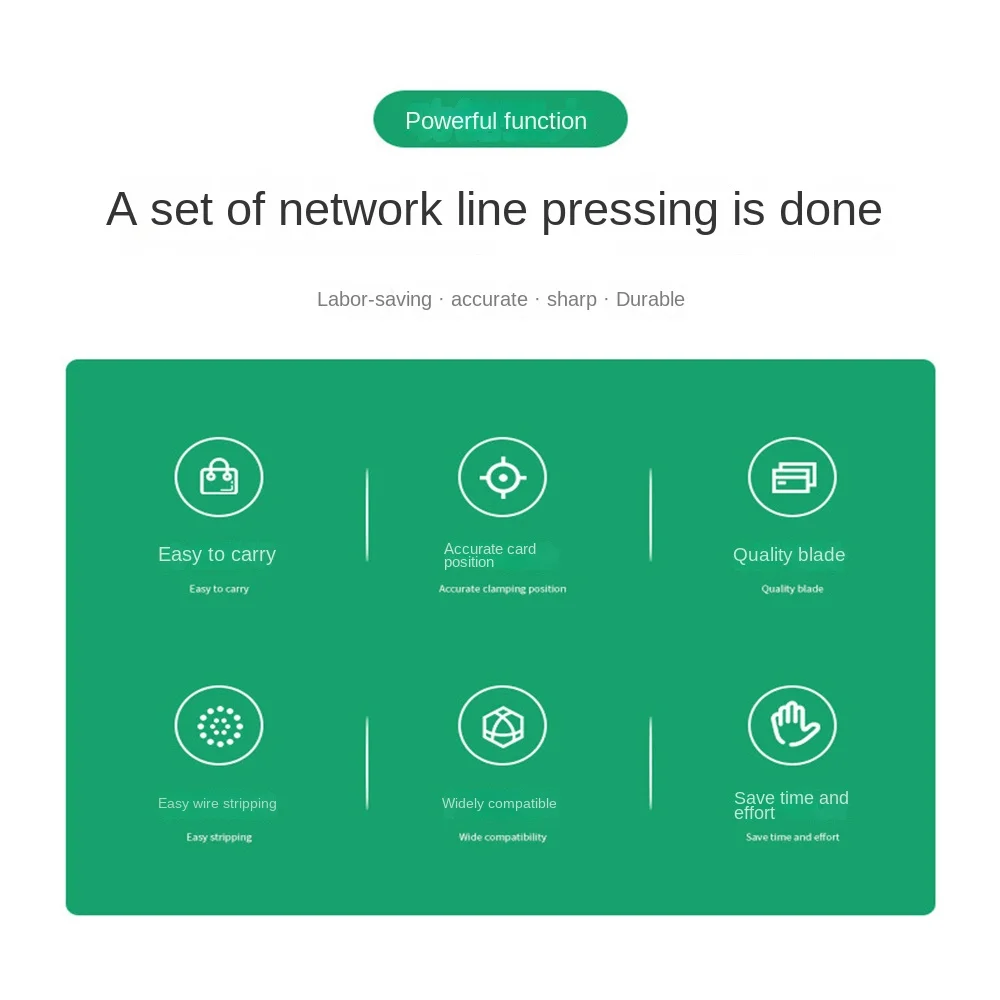 Powerful function

A set of network line pressing is done

Labor-saving · accurate · sharp · Durable

Easy to carry

Easy to carry

Accurate card position

Accurate clamping position

Quality blade

Quality blade

Easy wire stripping

Easy stripping

Widely compatible

Wide compatibility

Save time and effort

Save time and effort