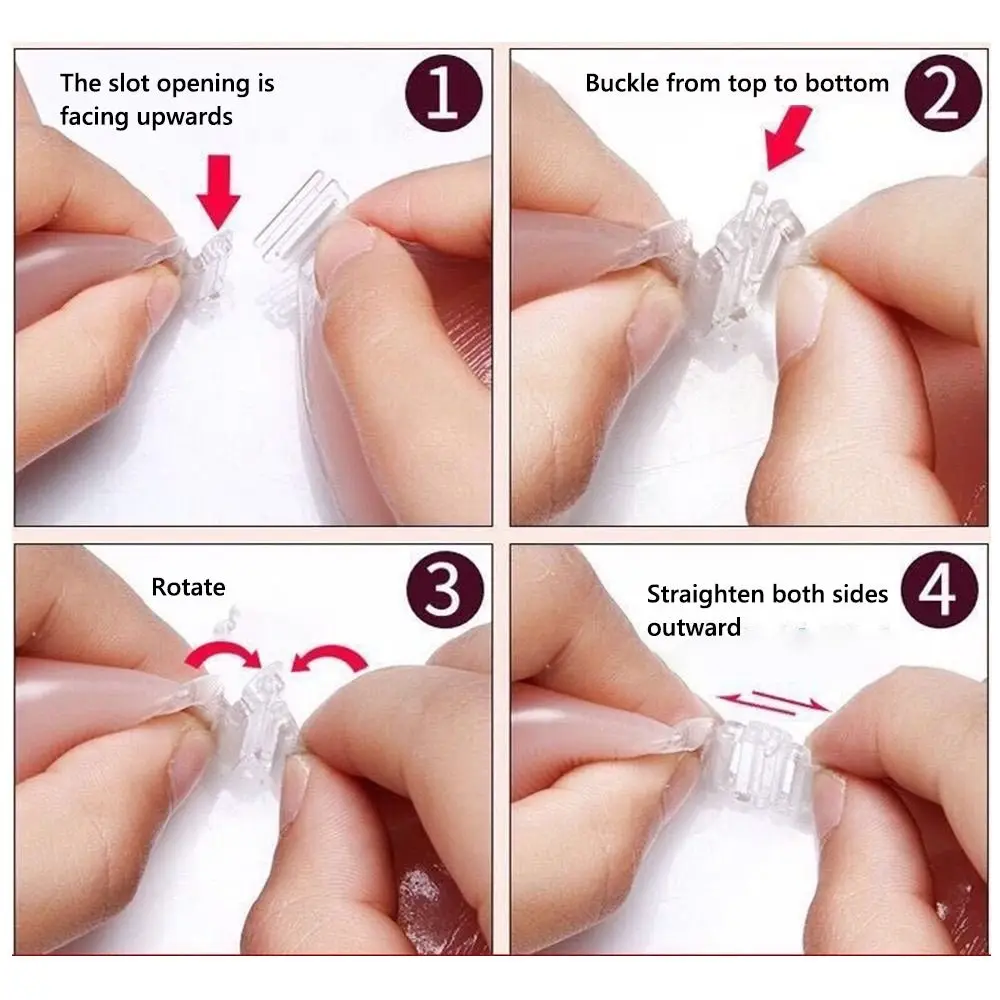 The slot opening is facing upwards

1

Buckle from top to bottom

2

Rotate

3

Straighten both sides outward

4