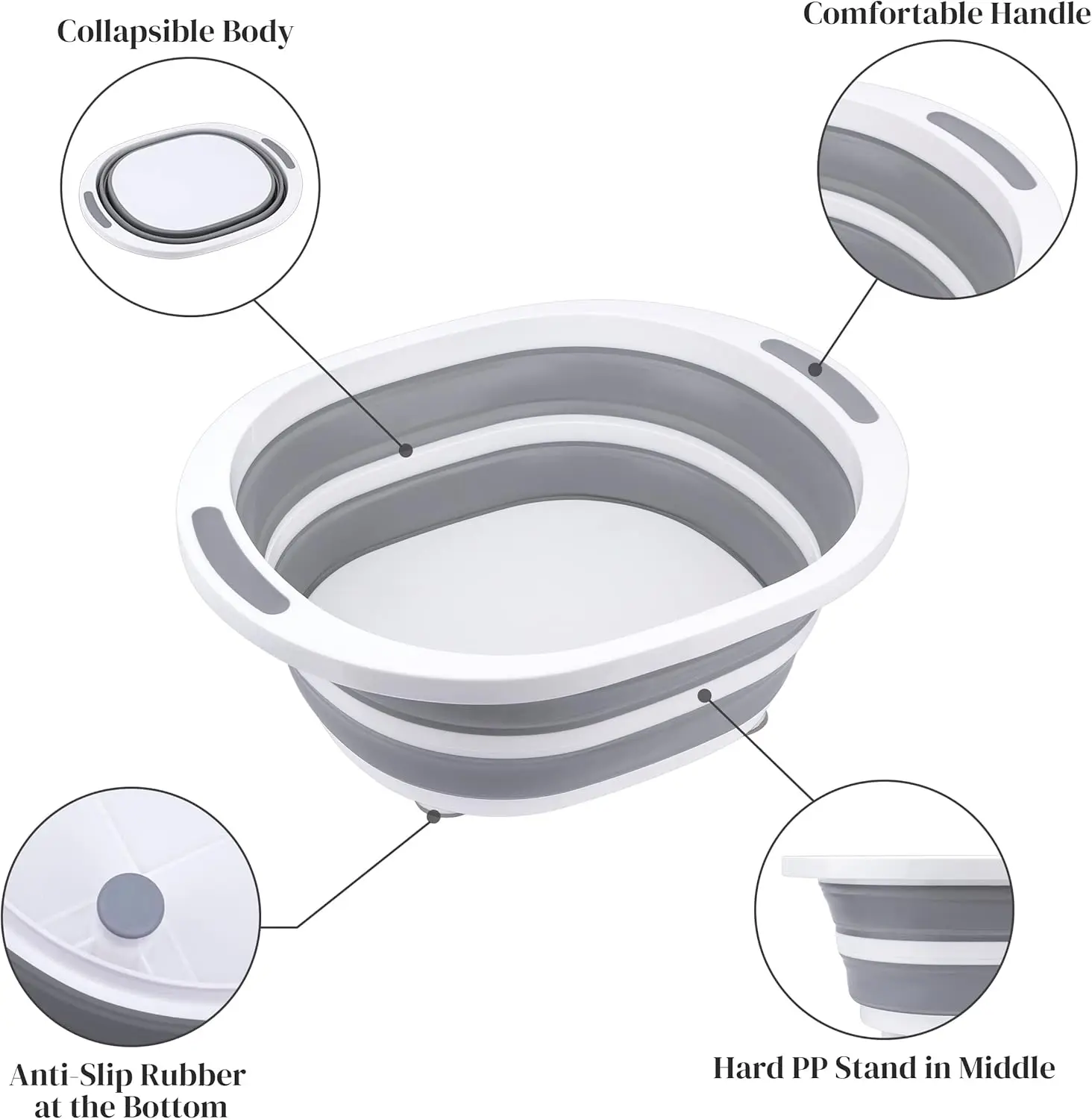 Collapsible Body

Comfortable Handle

Anti-Slip Rubber at the Bottom

Hard PP Stand in Middle