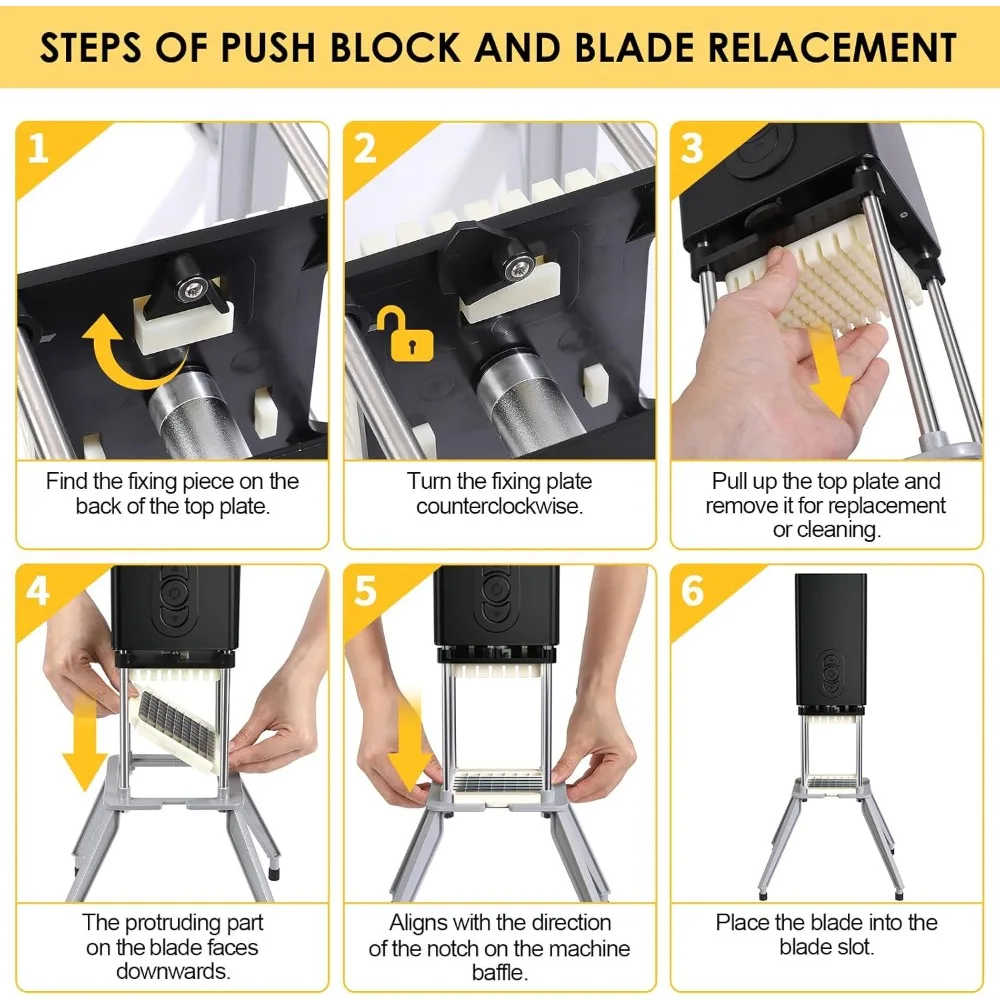 STEPS OF PUSH BLOCK AND BLADE RELACEMENT

1

Find the fixing piece on the back of the top plate.

2

Turn the fixing plate counterclockwise.

3

Pull up the top plate and remove it for replacement or cleaning.

4

The protruding part on the blade faces downwards.

5

Aligns with the direction of the notch on the machine baffle.

6

Place the blade into the blade slot.