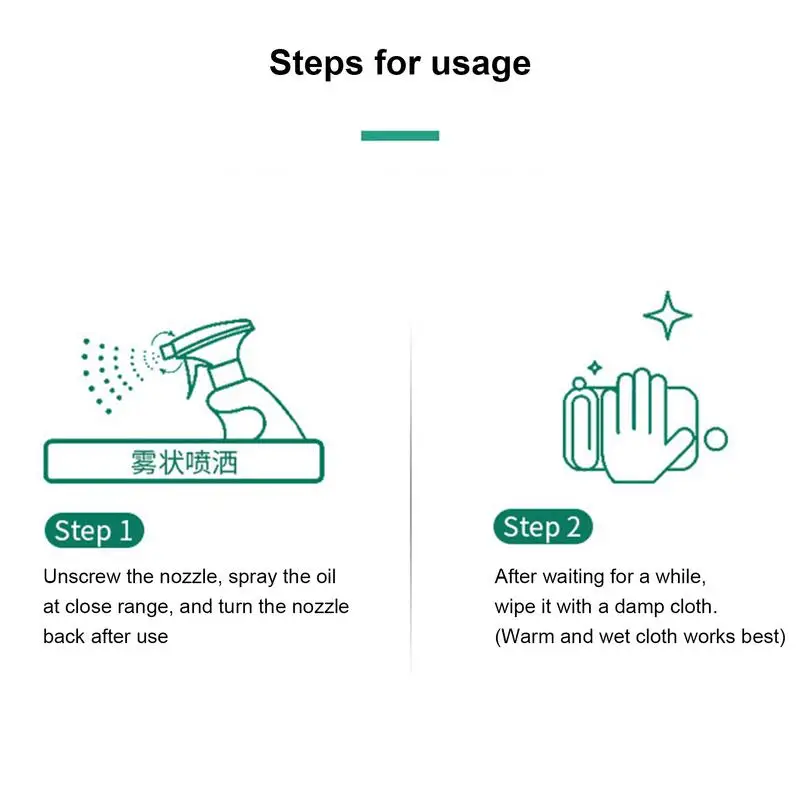 Steps for usage

雾状喷洒

Step 1

Unscrew the nozzle, spray the oil at close range, and turn the nozzle back after use

Step 2

After waiting for a while, wipe it with a damp cloth. (Warm and wet cloth works best)