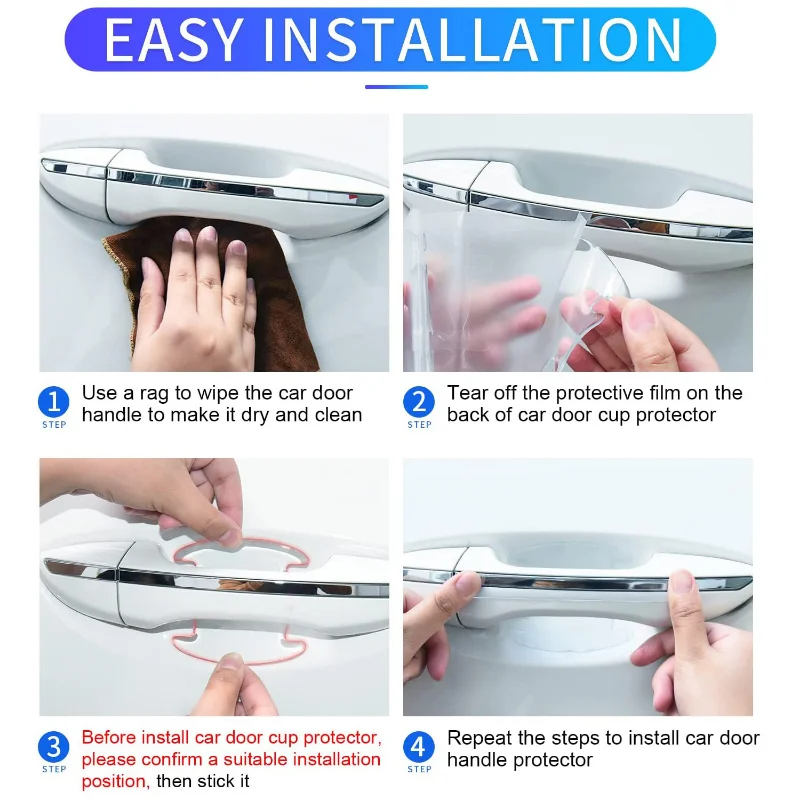 EASY INSTALLATION

1 STEP Use a rag to wipe the car door handle to make it dry and clean

2 STEP Tear off the protective film on the back of car door cup protector

3 STEP Before install car door cup protector, please confirm a suitable installation position, then stick it

4 STEP Repeat the steps to install car door handle protector