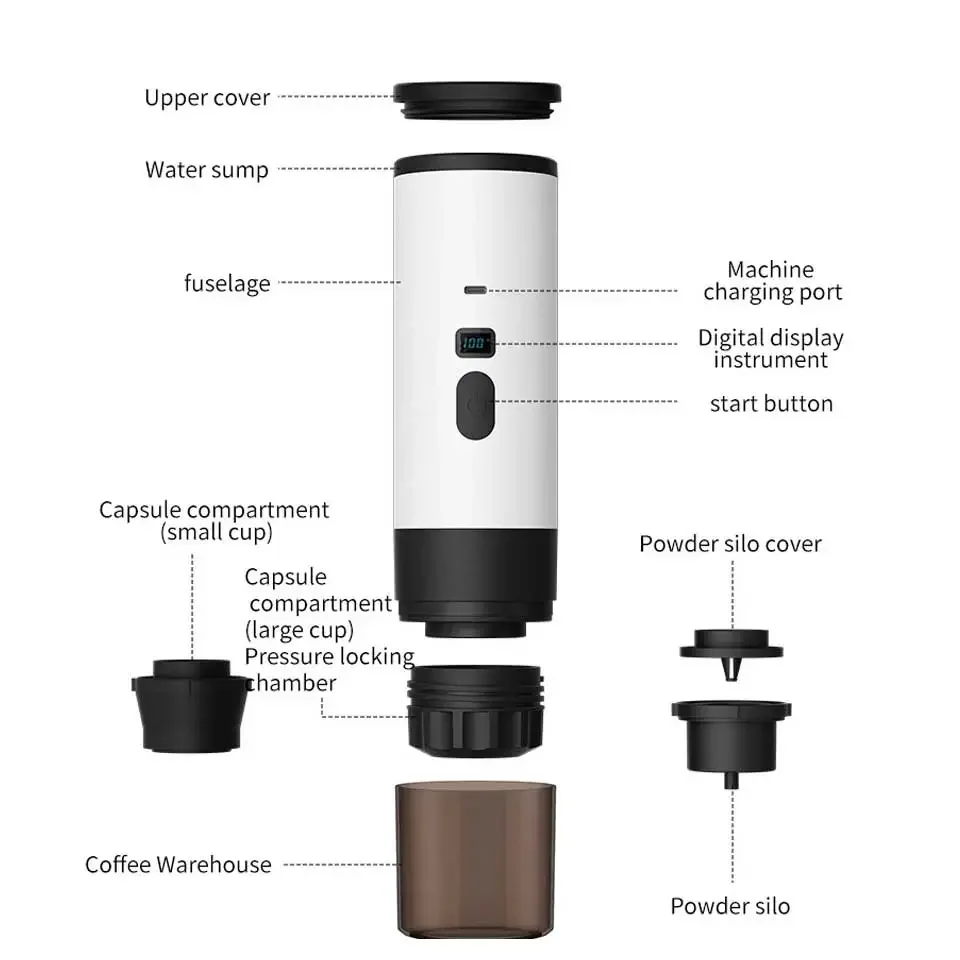 Upper cover

Water sump

fuselage

Machine charging port

100

Digital display instrument

start button

Capsule compartment (small cup)

Capsule compartment (large cup)

Pressure locking chamber

Powder silo cover

Coffee Warehouse

Powder silo