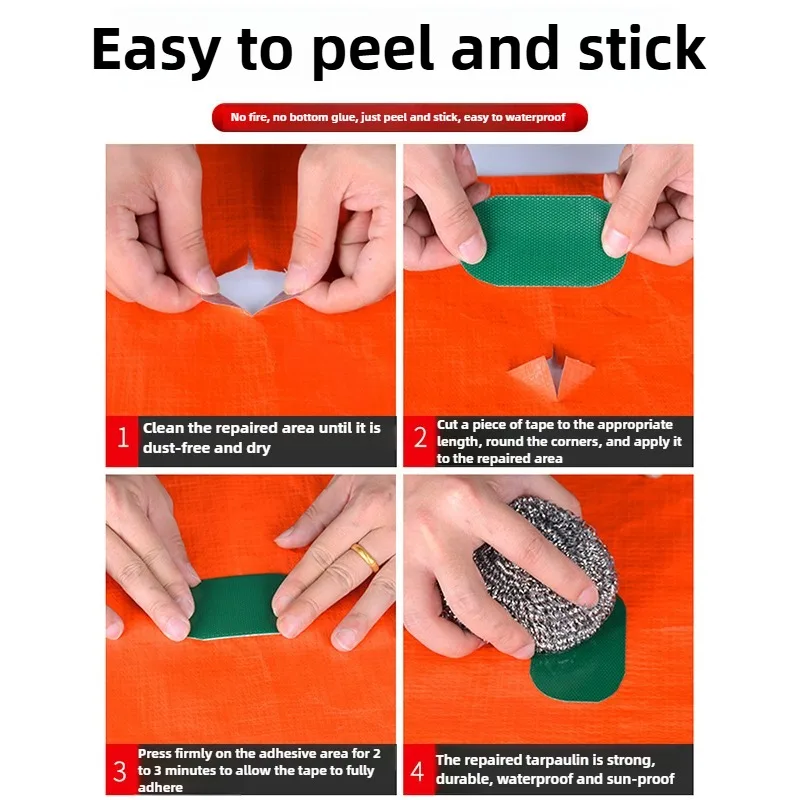 Easy to peel and stick

No fire, no bottom glue, just peel and stick, easy to waterproof

1 Clean the repaired area until it is dust-free and dry

2 Cut a piece of tape to the appropriate length, round the corners, and apply it to the repaired area

3 Press firmly on the adhesive area for 2 to 3 minutes to allow the tape to fully adhere

4 The repaired tarpaulin is strong, durable, waterproof and sun-proof