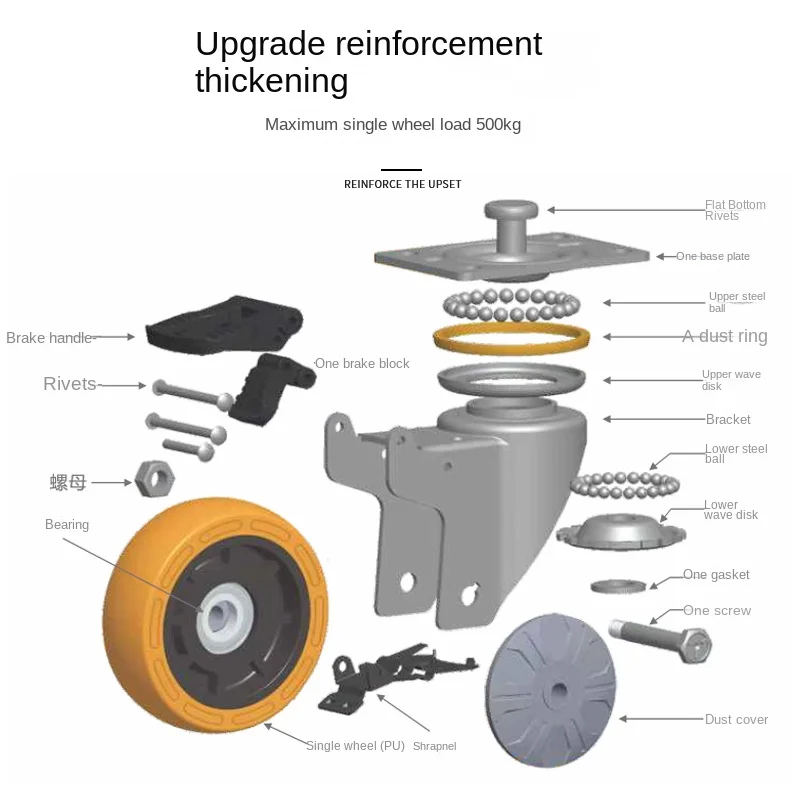 Upgrade reinforcement thickening

Maximum single wheel load 500kg

REINFORCE THE UPSET

Flat Bottom Rivets

One base plate

Upper steel ball

A dust ring

Upper wave disk

Bracket

Lower steel ball

Lower wave disk

One gasket

One screw

Dust cover

Brake handle

One brake block

Rivets

螺母

Bearing

Single wheel (PU)

Shrapnel