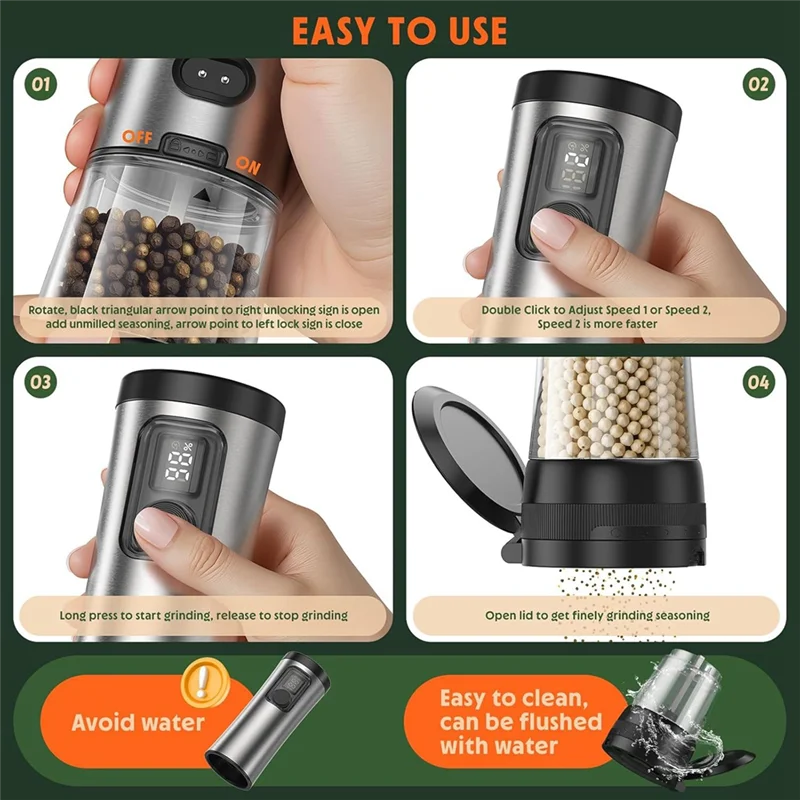 EASY TO USE

01

OFF

ON

Rotate, black triangular arrow point to right unlocking sign is open add unmilled seasoning, arrow point to left lock sign is close

02

Double Click to Adjust Speed 1 or Speed 2, Speed 2 is more faster

03

Long press to start grinding, release to stop grinding

04

Open lid to get finely grinding seasoning

Avoid water

Easy to clean, can be flushed with water