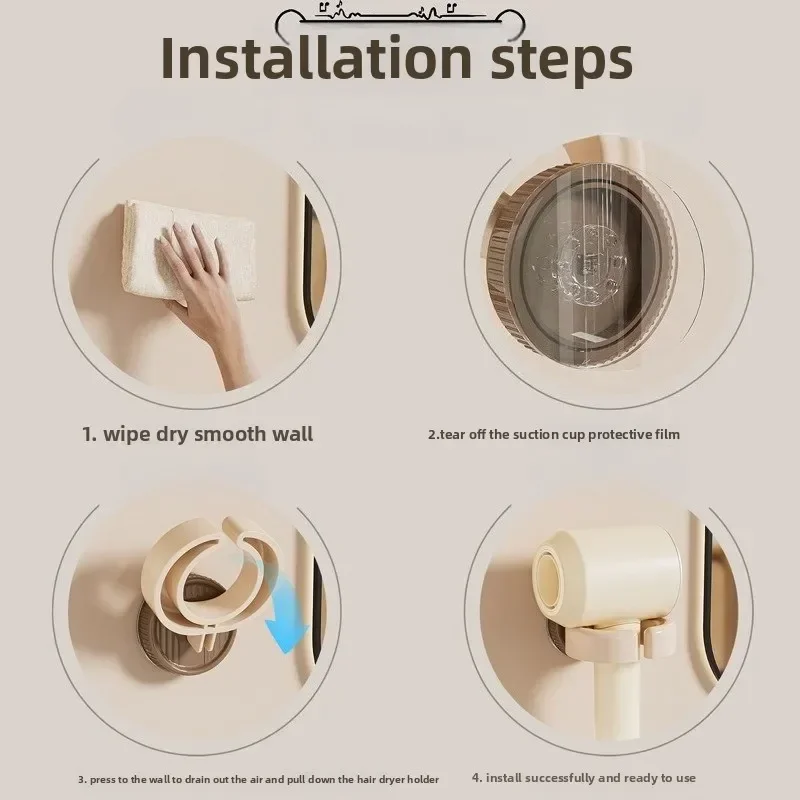 Installation steps

1. wipe dry smooth wall

2.tear off the suction cup protective film

3. press to the wall to drain out the air and pull down the hair dryer holder

4. install successfully and ready to use