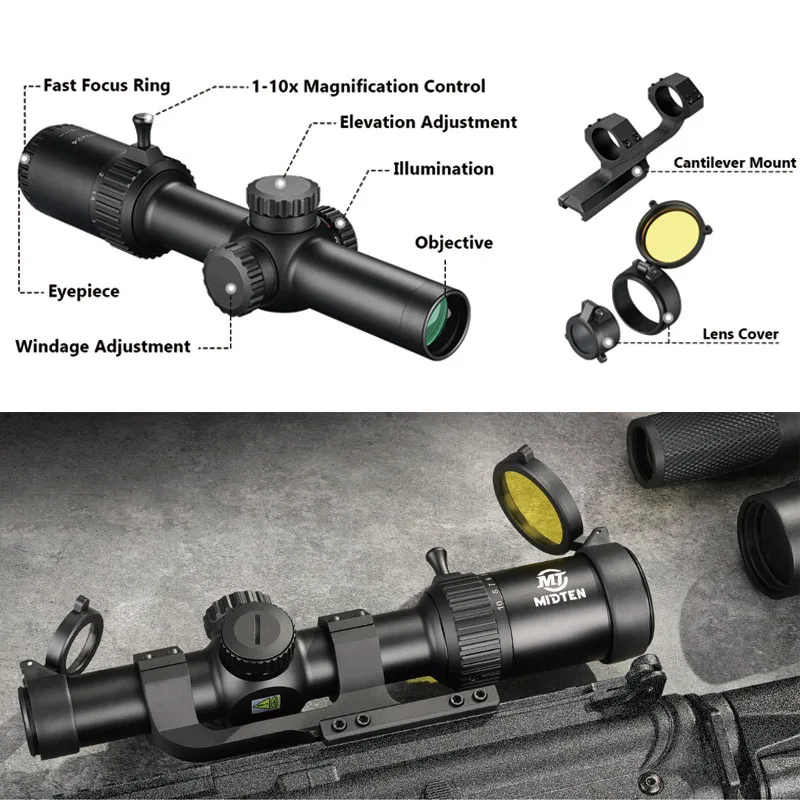 Fast Focus Ring
1-10x Magnification Control
Elevation Adjustment
Illumination
Objective
Eyepiece
Windage Adjustment
Cantilever Mount
Lens Cover

MT
MIDTEN
10 8 7 6