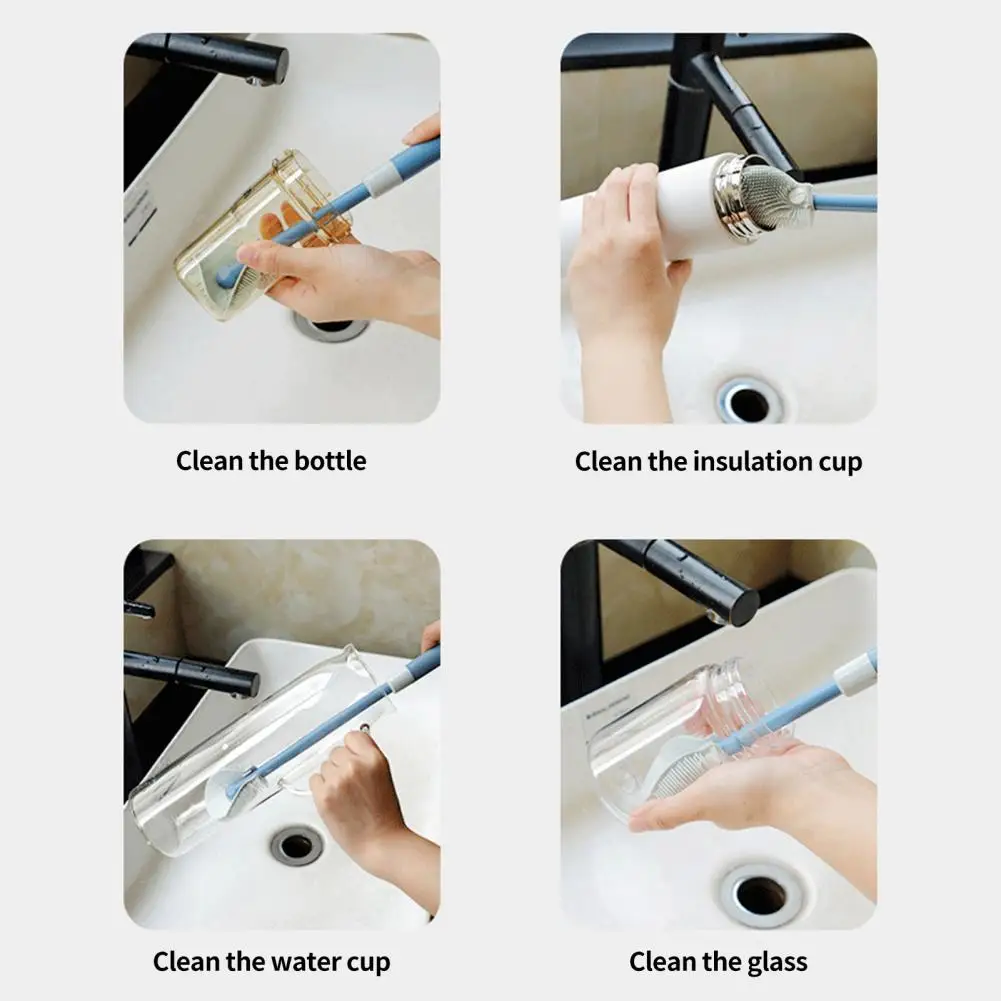 Clean the bottle

Clean the insulation cup

Clean the water cup

Clean the glass